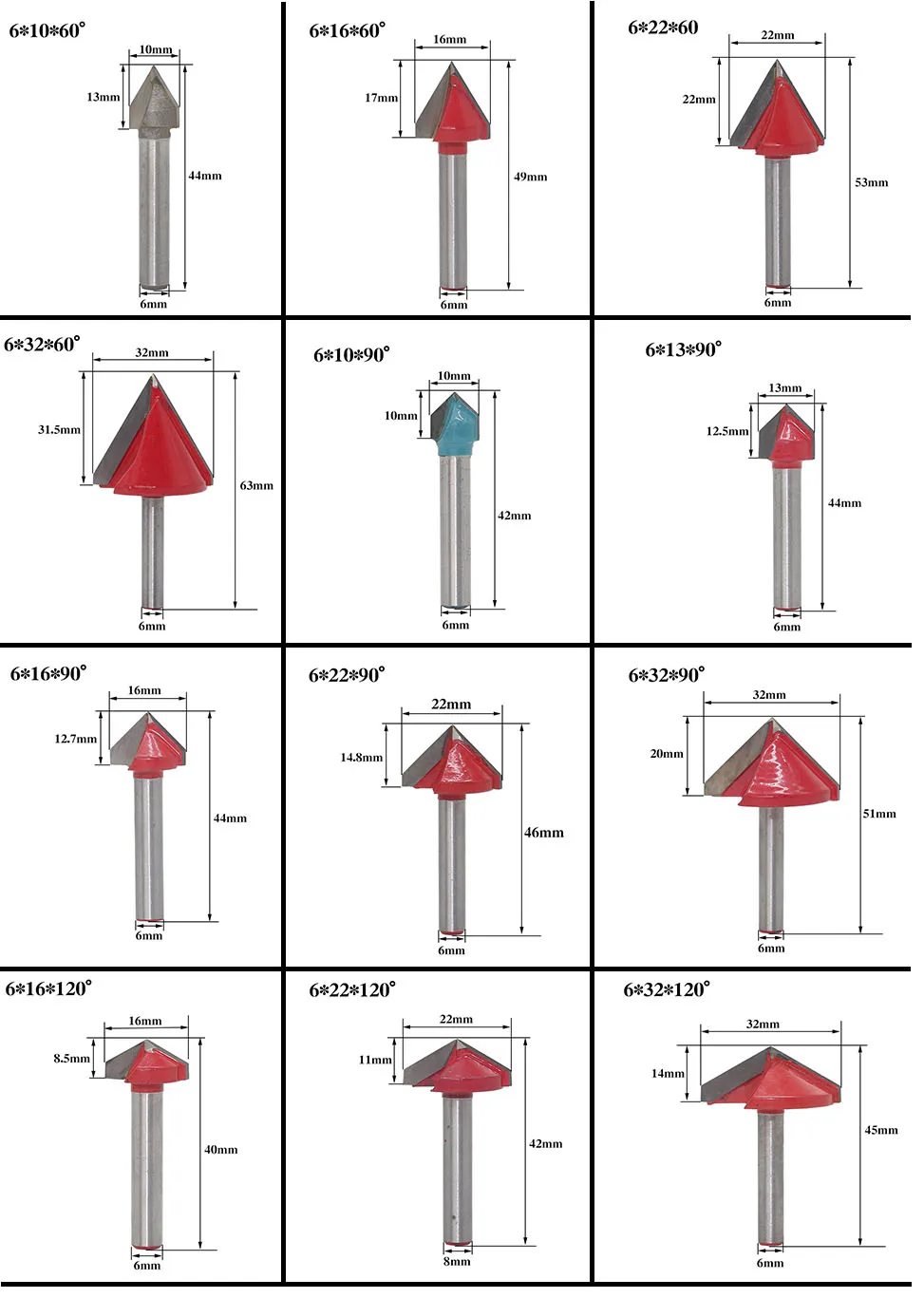 6*10*60°
10mm
13mm
44mm
6mm

6*16*60°
16mm
17mm
49mm
6mm

6*22*60
22mm
22mm
53mm
6mm

6*32*60°
32mm
31.5mm
63mm
6mm

6*10*90°
10mm
10mm
42mm
6mm

6*13*90°
13mm
12.5mm
44mm
6mm

6*16*90°
16mm
12.7mm
44mm
6mm

6*22*90°
22mm
14.8mm
46mm
6mm

6*32*90°
32mm
20mm
51mm
6mm

6*16*120°
16mm
8.5mm
40mm
6mm

6*22*120°
22mm
11mm
42mm
8mm

6*32*120°
32mm
14mm
45mm
6mm