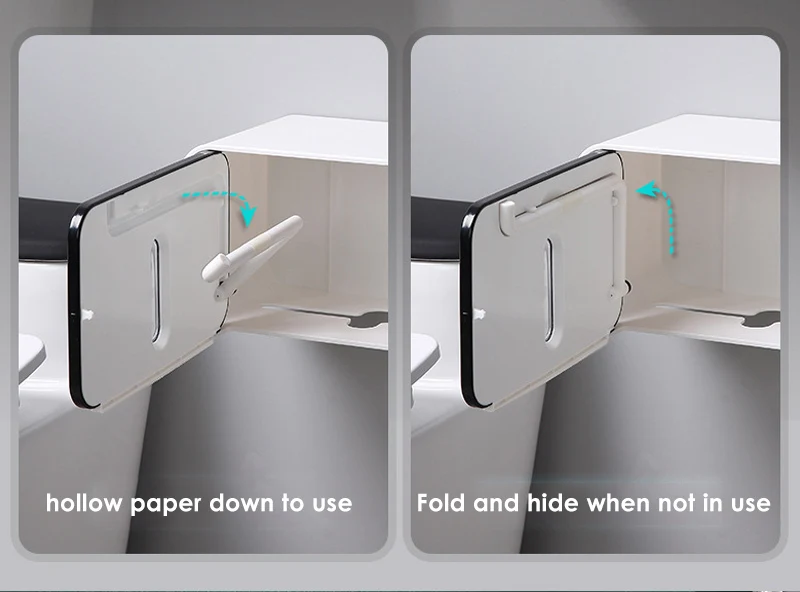 hollow paper down to use

Fold and hide when not in use