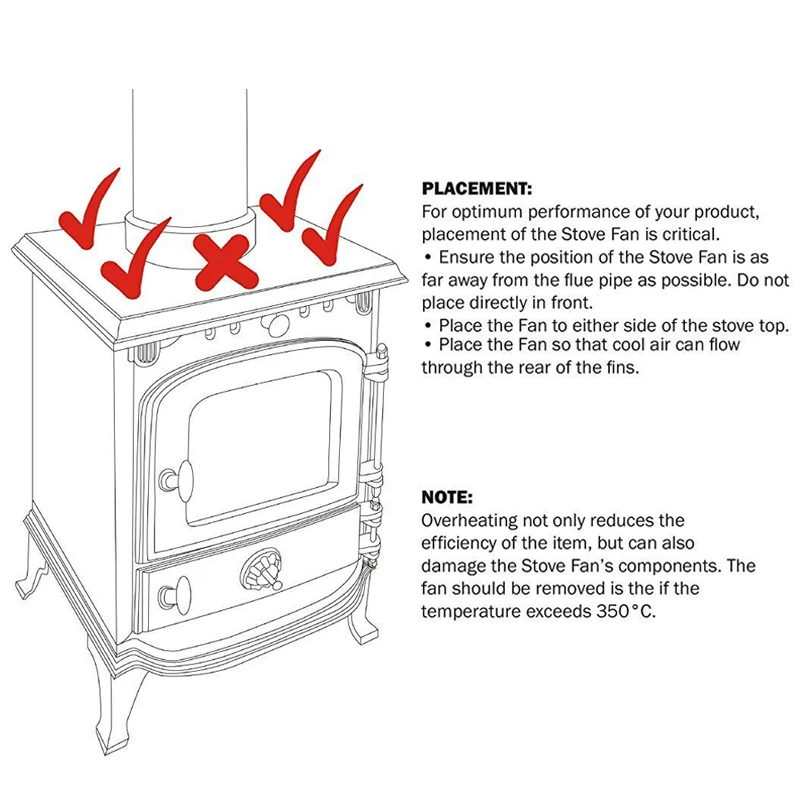 PLACEMENT:
For optimum performance of your product, placement of the Stove Fan is critical.
• Ensure the position of the Stove Fan is as far away from the flue pipe as possible. Do not place directly in front.
• Place the Fan to either side of the stove top.
• Place the Fan so that cool air can flow through the rear of the fins.

NOTE:
Overheating not only reduces the efficiency of the item, but can also damage the Stove Fan's components. The fan should be removed is the if the temperature exceeds 350°C.