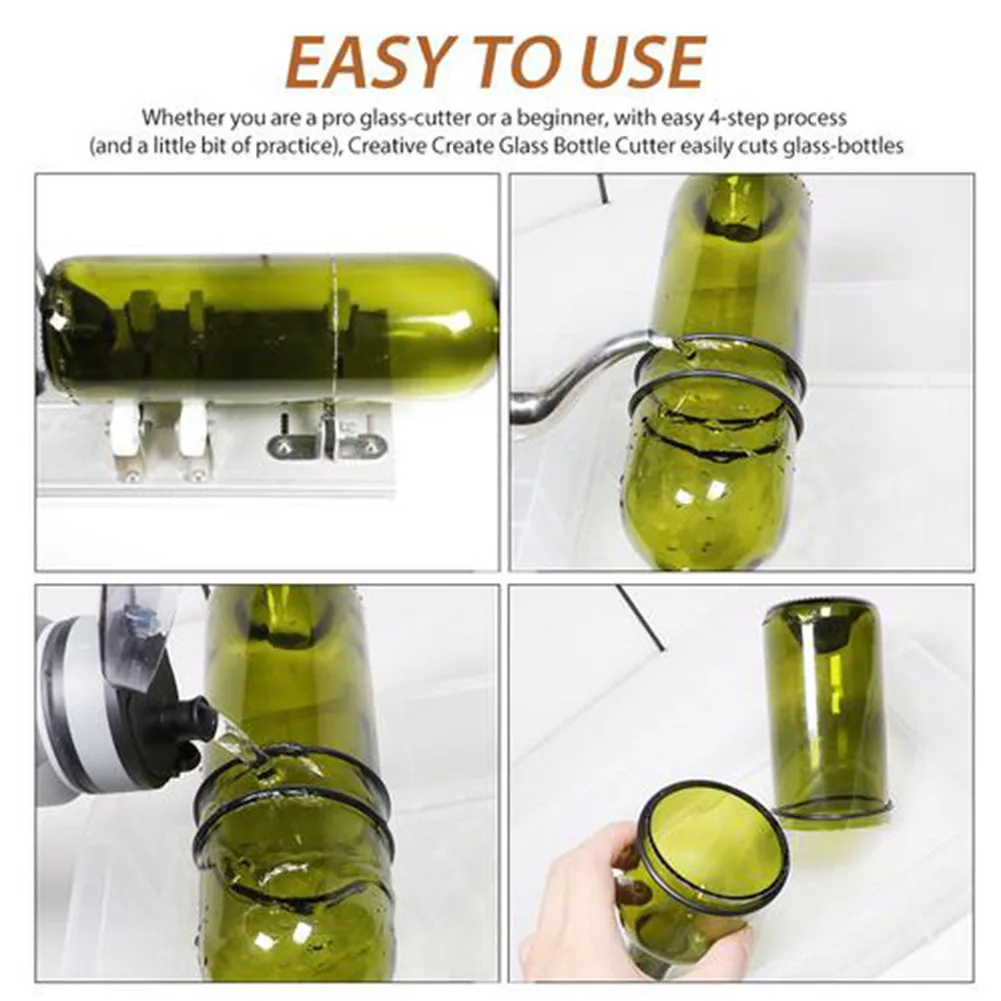 EASY TO USE

Whether you are a pro glass-cutter or a beginner, with easy 4-step process (and a little bit of practice), Creative Create Glass Bottle Cutter easily cuts glass-bottles