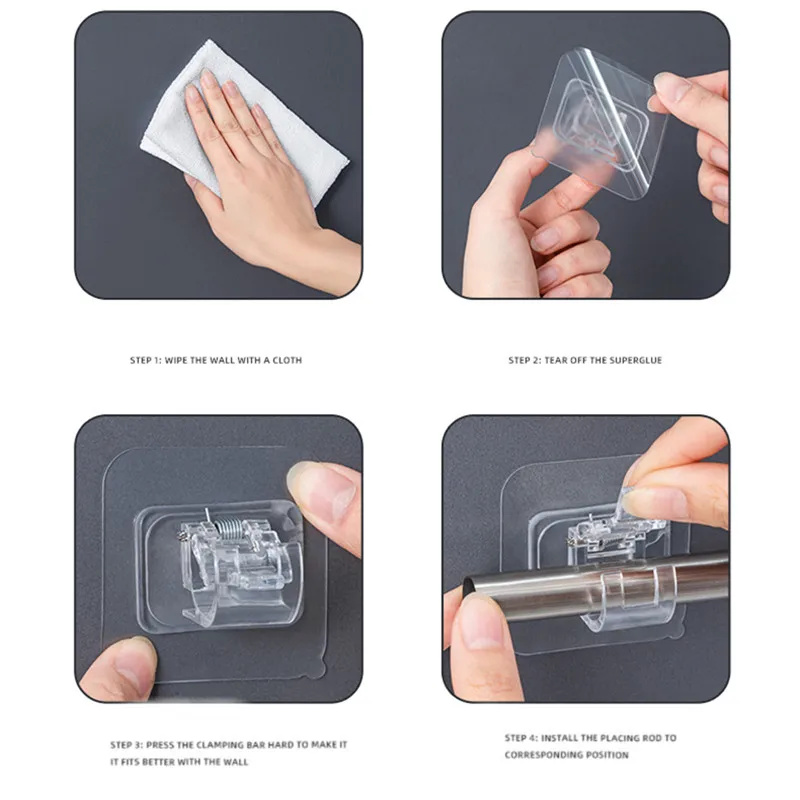 STEP 1: WIPE THE WALL WITH A CLOTH

STEP 2: TEAR OFF THE SUPERGLUE

STEP 3: PRESS THE CLAMPING BAR HARD TO MAKE IT IT FITS BETTER WITH THE WALL

STEP 4: INSTALL THE PLACING ROD TO CORRESPONDING POSITION