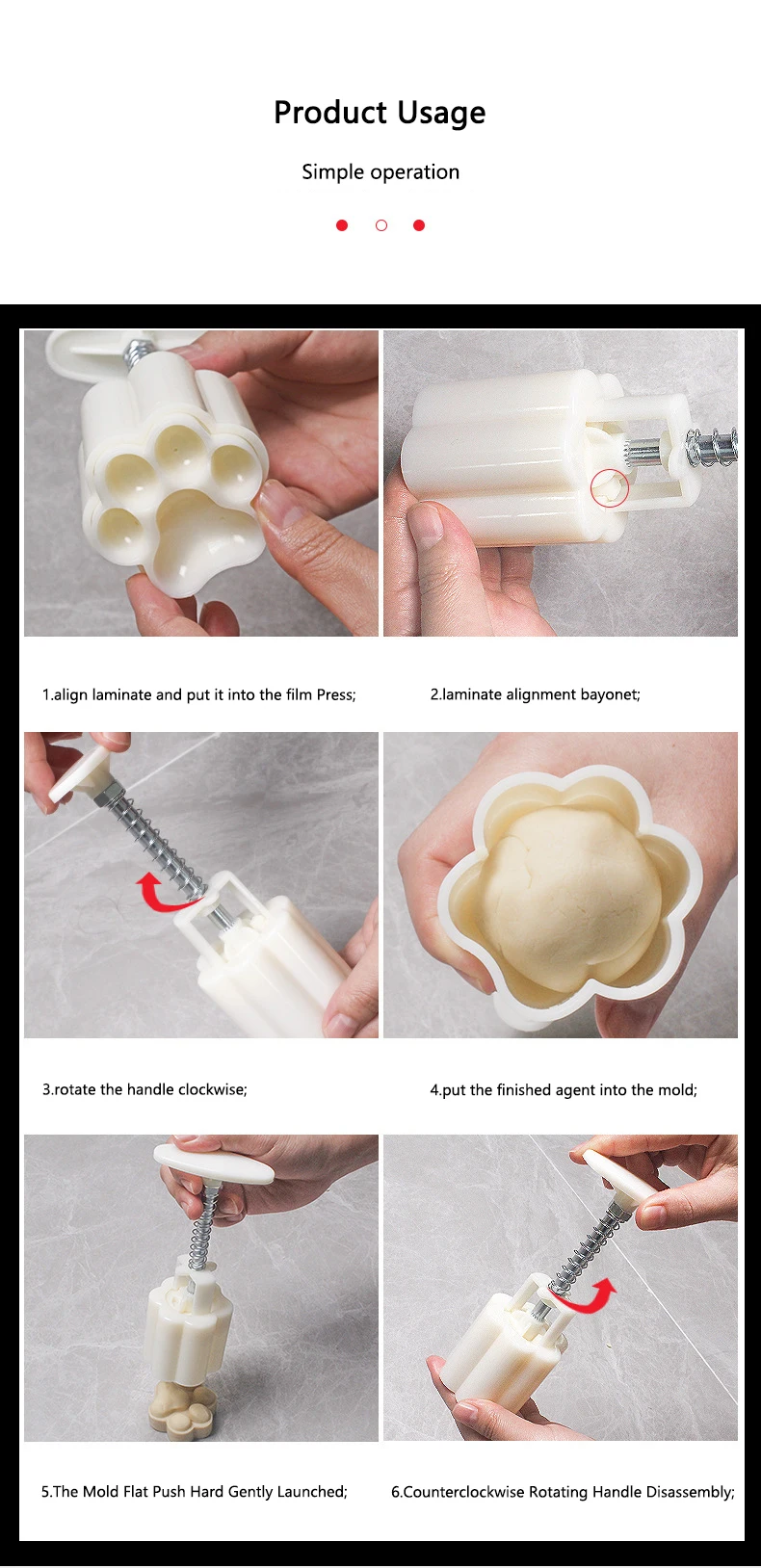 Product Usage

Simple operation

1.align laminate and put it into the film Press;

2.laminate alignment bayonet;

3.rotate the handle clockwise;

4.put the finished agent into the mold;

5.The Mold Flat Push Hard Gently Launched;

6.Counterclockwise Rotating Handle Disassembly;