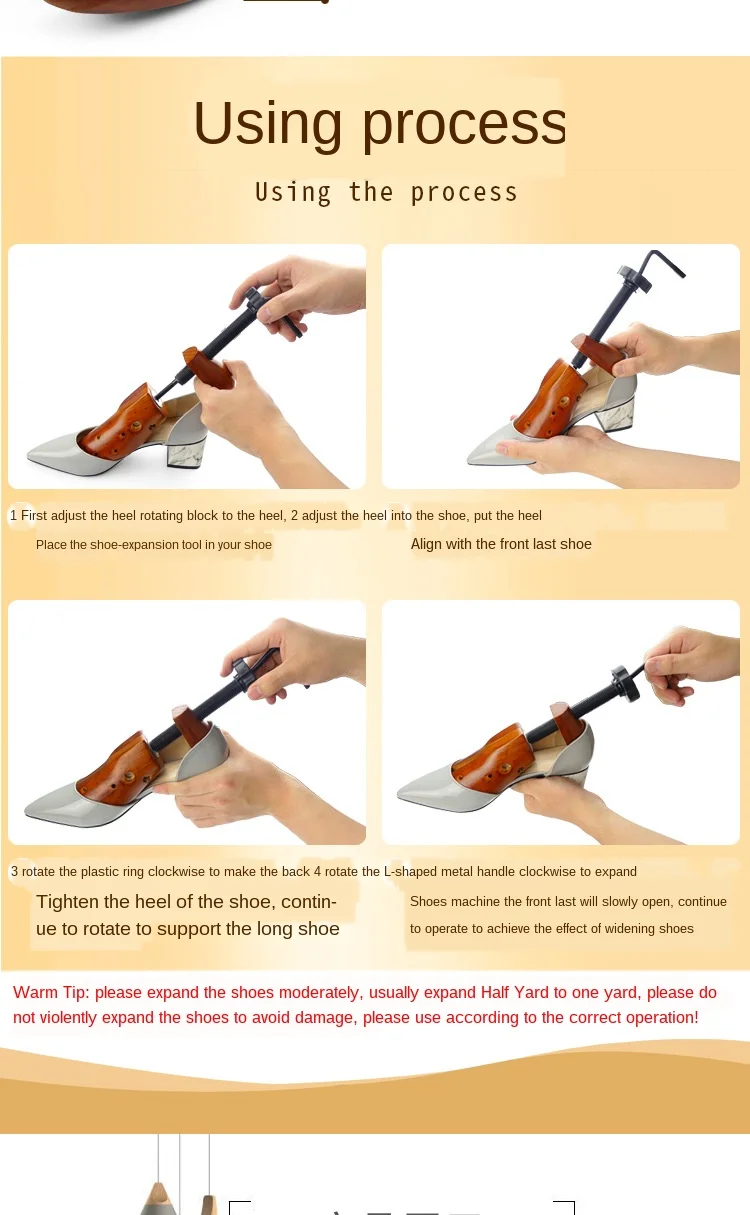 Using process

Using the process

1 First adjust the heel rotating block to the heel, 2 adjust the heel into the shoe, put the heel

Place the shoe-expansion tool in your shoe

Align with the front last shoe

3 rotate the plastic ring clockwise to make the back 4 rotate the L-shaped metal handle clockwise to expand

Tighten the heel of the shoe, continue to rotate to support the long shoe

Shoes machine the front last will slowly open, continue to operate to achieve the effect of widening shoes

Warm Tip: please expand the shoes moderately, usually expand Half Yard to one yard, please do not violently expand the shoes to avoid damage, please use according to the correct operation!