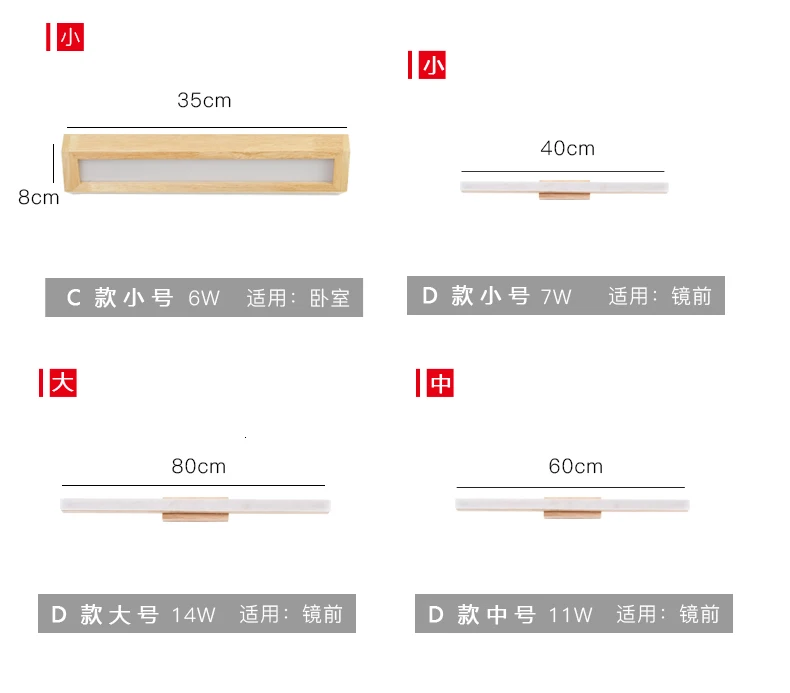 小

35cm

8cm

C 款小号 6W 适用：卧室

小

40cm

D 款小号 7W 适用：镜前

大

80cm

D 款大号 14W 适用：镜前

中

60cm

D 款中号 11W 适用：镜前