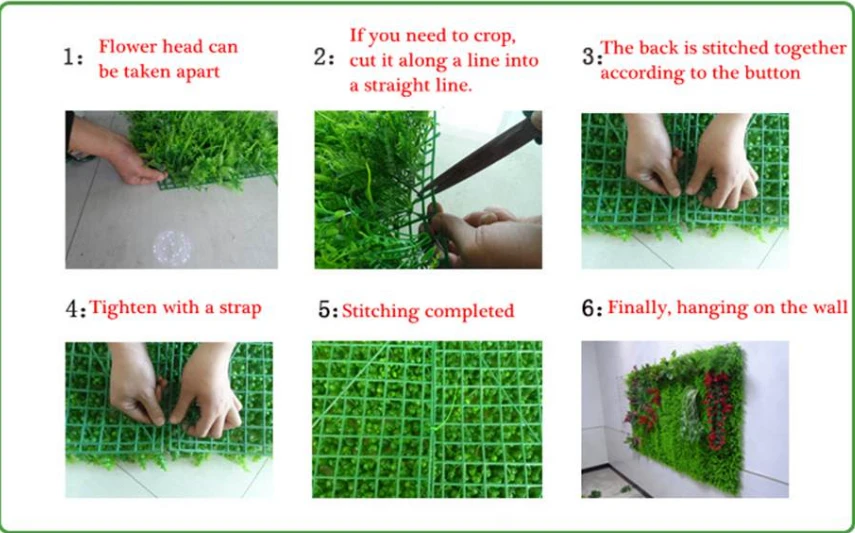 1: Flower head can be taken apart

2: If you need to crop, cut it along a line into a straight line.

3: The back is stitched together according to the button

4: Tighten with a strap

5: Stitching completed

6: Finally, hanging on the wall