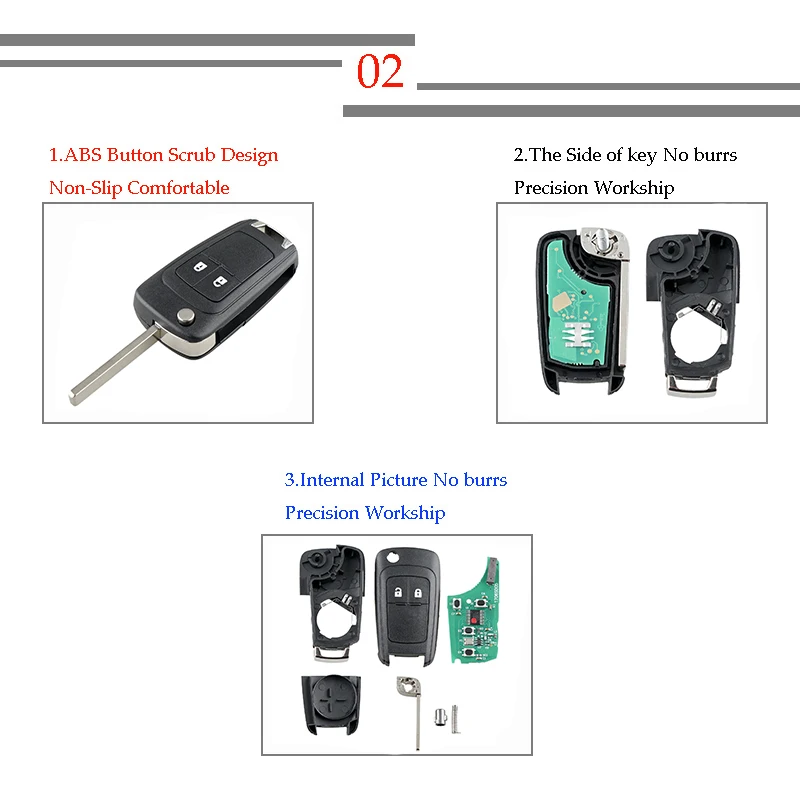 02

1.ABS Button Scrub Design
Non-Slip Comfortable

2.The Side of key No burrs
Precision Workship

3.Internal Picture No burrs
Precision Workship