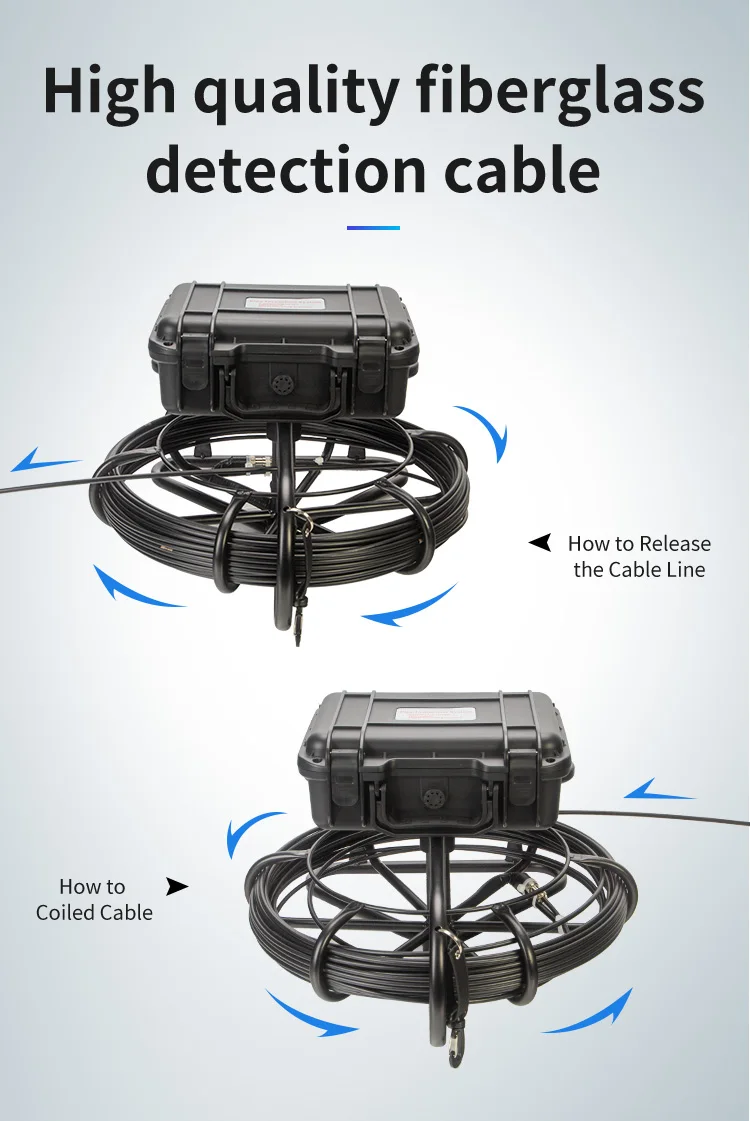 High quality fiberglass detection cable

How to Release the Cable Line

How to Coiled Cable