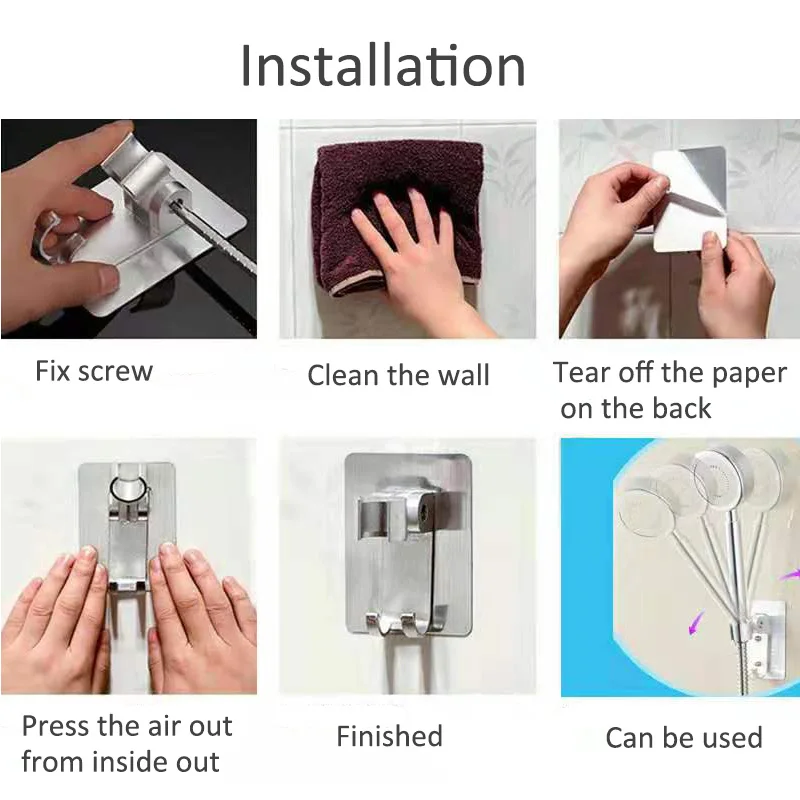 Installation

Fix screw

Clean the wall

Tear off the paper on the back

Press the air out from inside out

Finished

Can be used