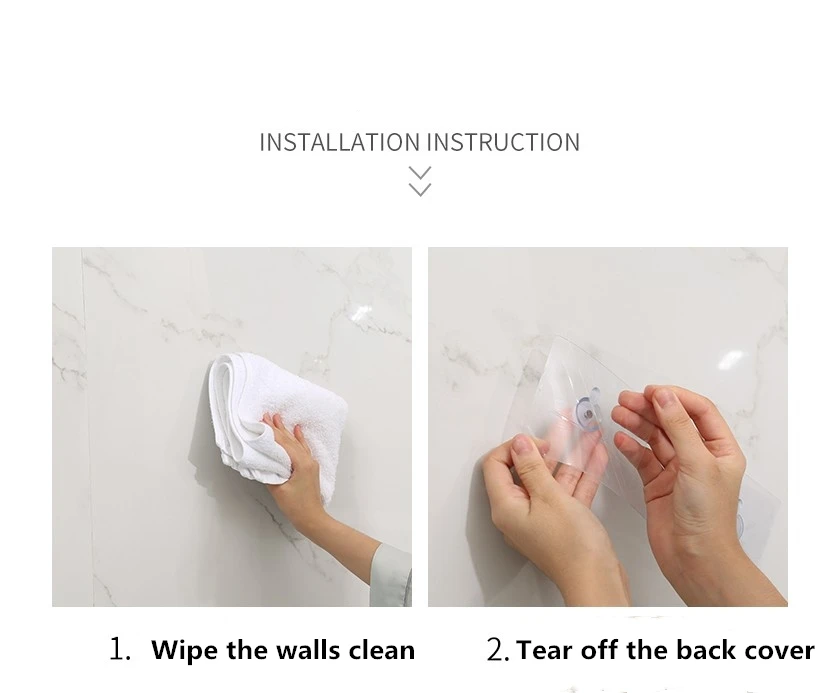 INSTALLATION INSTRUCTION

1. Wipe the walls clean

2. Tear off the back cover