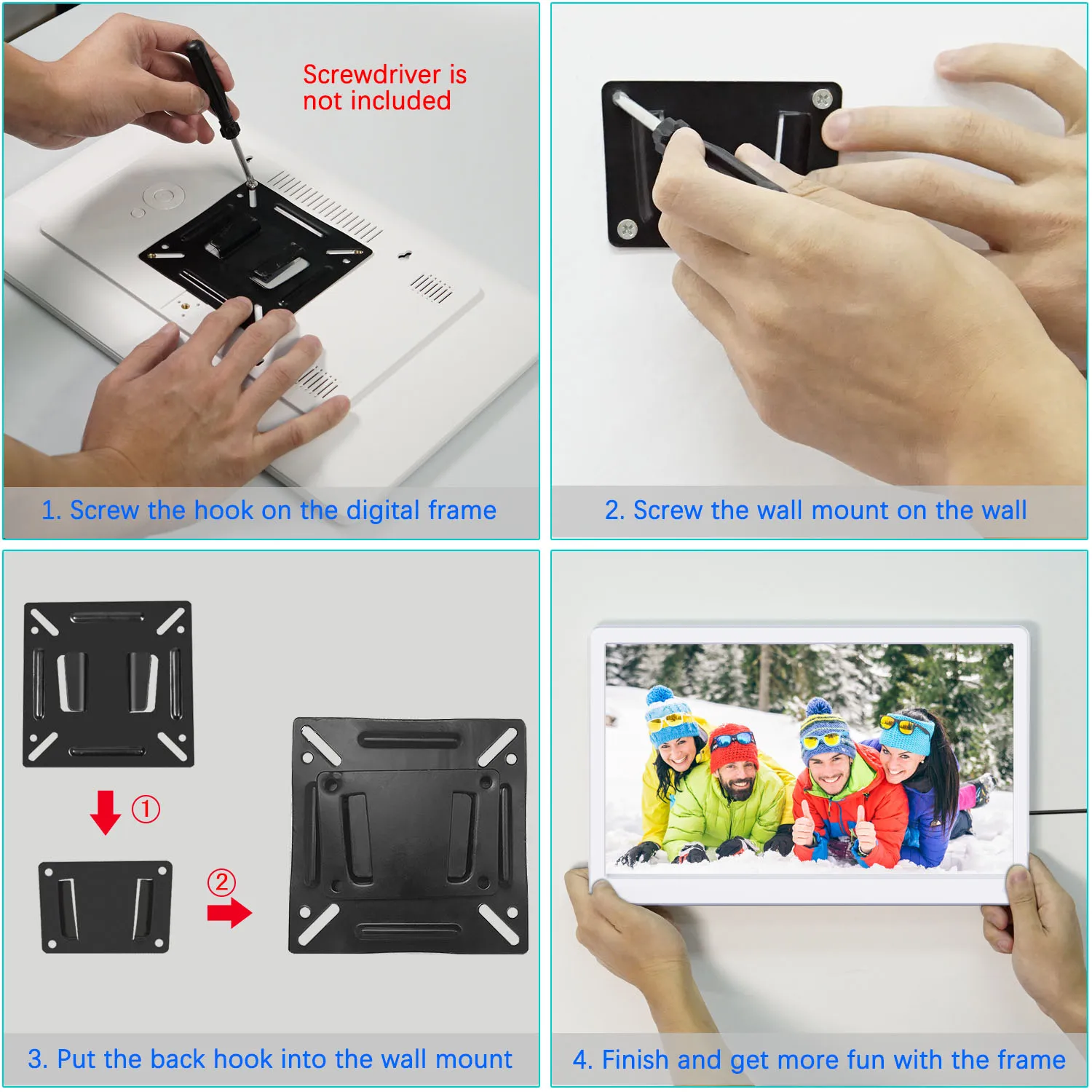 Screwdriver is not included

1. Screw the hook on the digital frame

2. Screw the wall mount on the wall

①

②

3. Put the back hook into the wall mount

4. Finish and get more fun with the frame