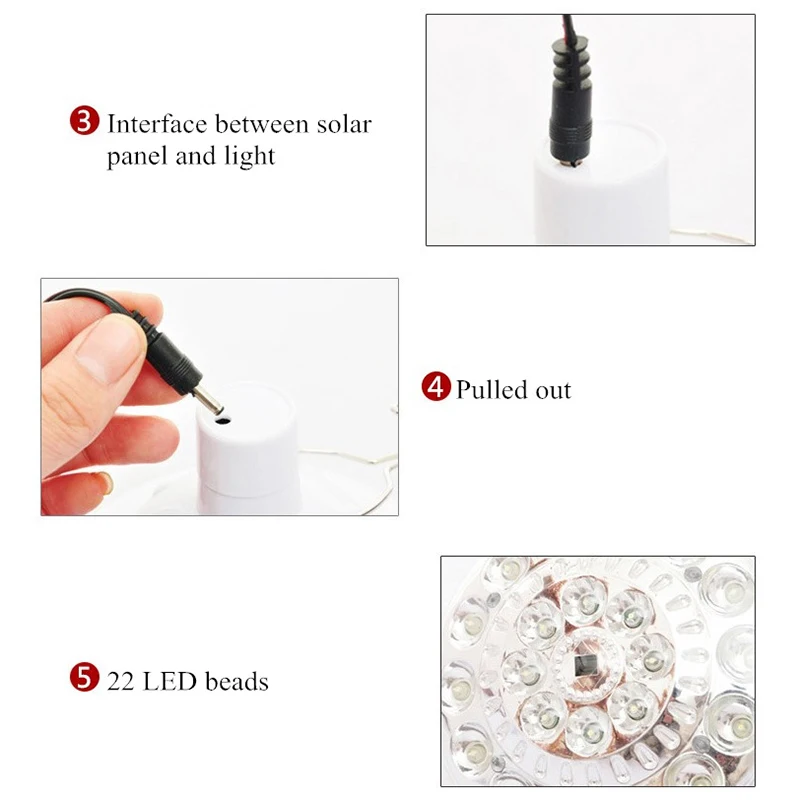 3 Interface between solar panel and light

4 Pulled out

5 22 LED beads