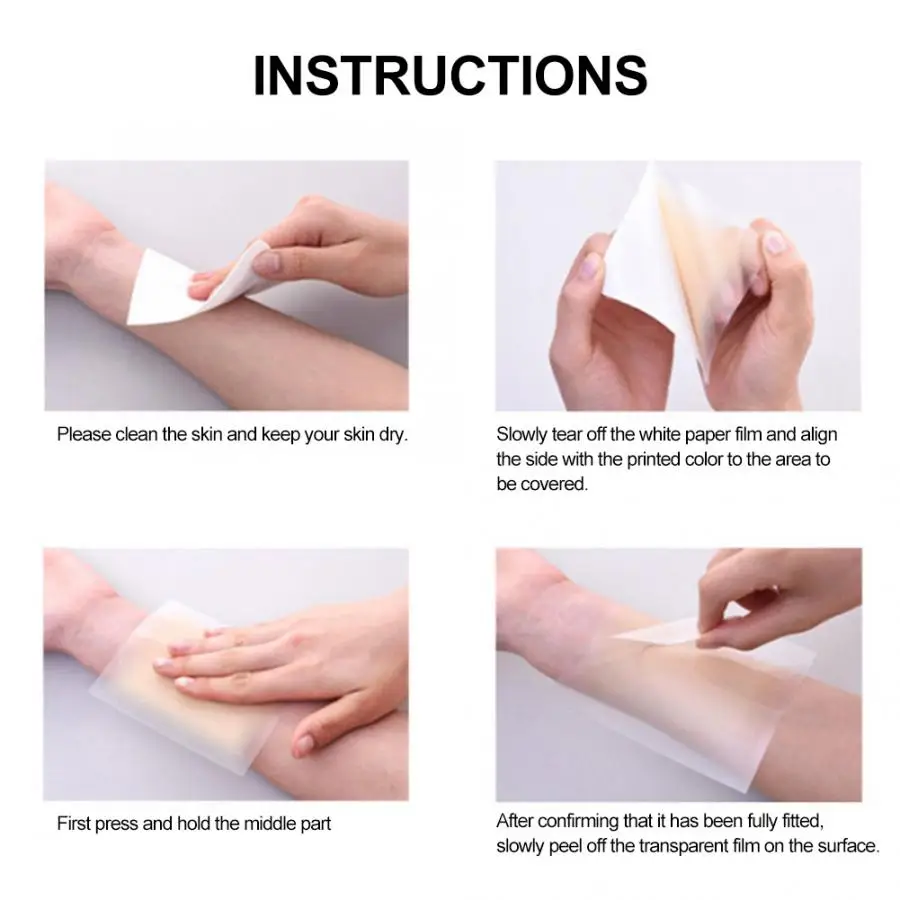 INSTRUCTIONS

Please clean the skin and keep your skin dry.

Slowly tear off the white paper film and align the side with the printed color to the area to be covered.

First press and hold the middle part

After confirming that it has been fully fitted, slowly peel off the transparent film on the surface.