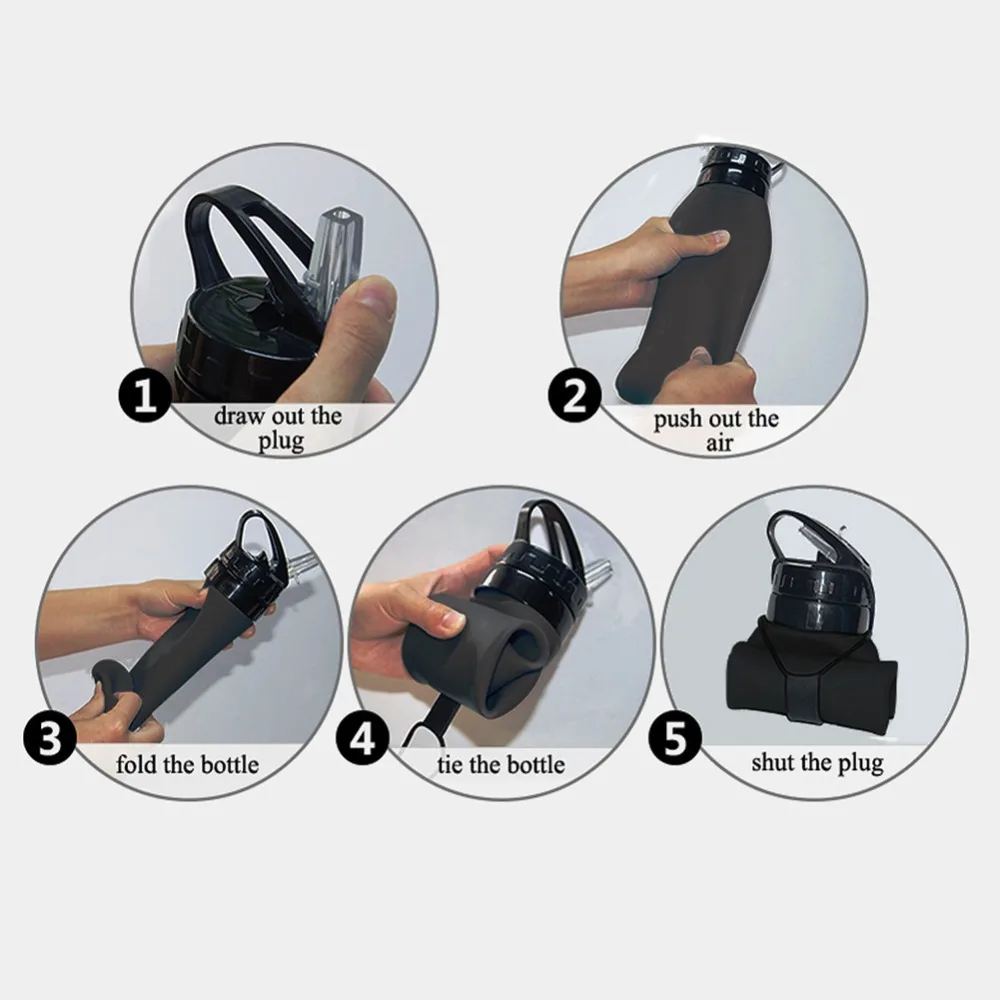 1
draw out the plug

2
push out the air

3
fold the bottle

4
tie the bottle

5
shut the plug