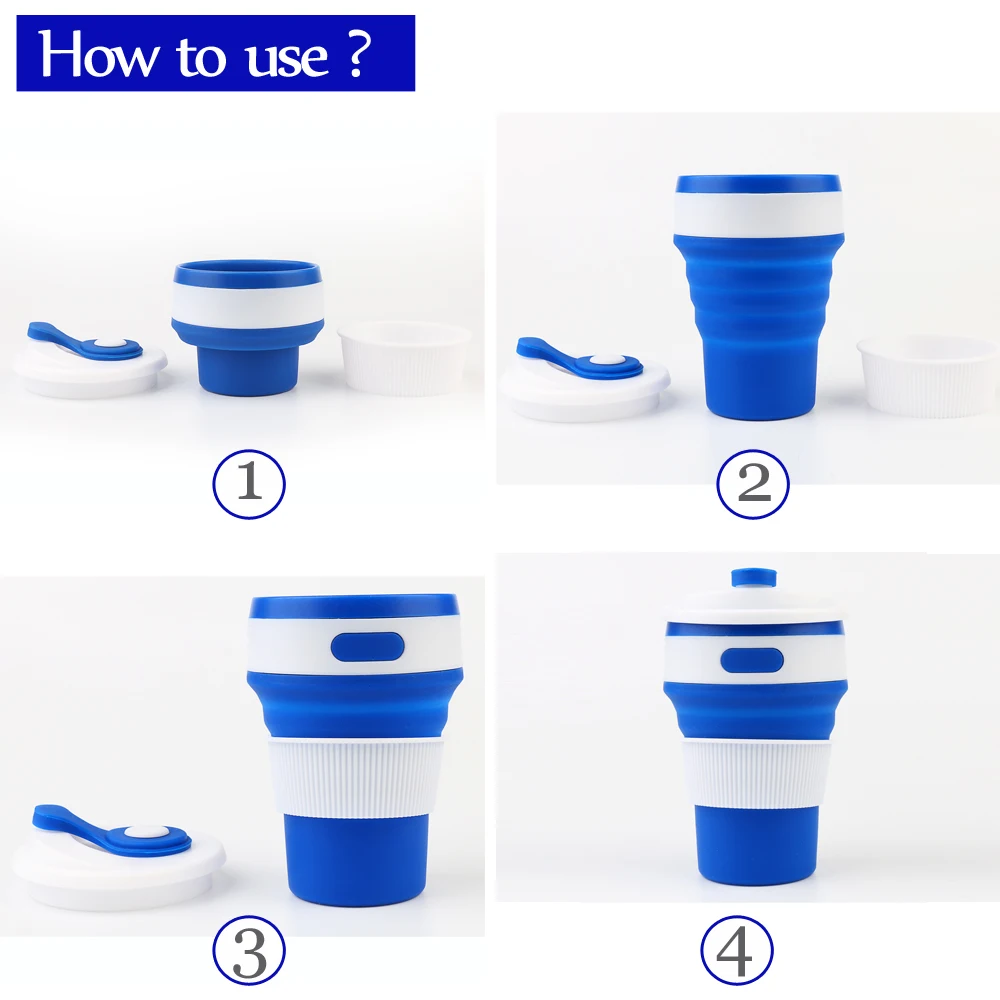 How to use ?

①

②

③

④