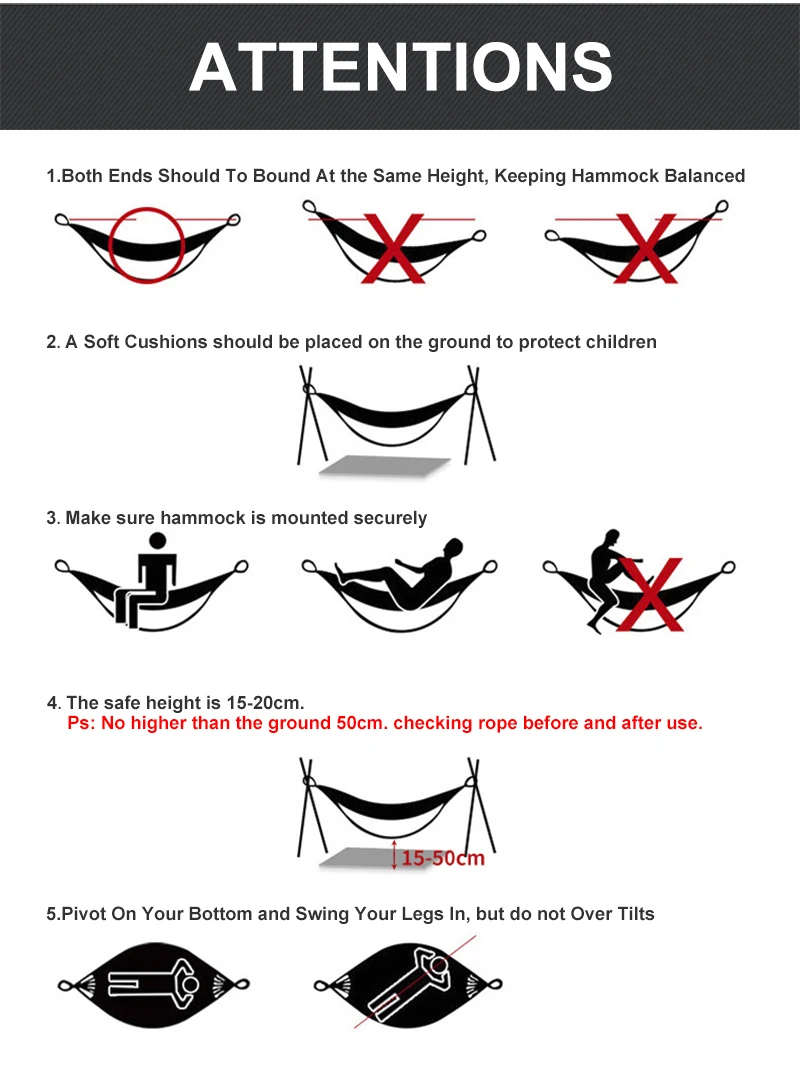 ATTENTIONS

1.Both Ends Should To Bound At the Same Height, Keeping Hammock Balanced

2. A Soft Cushions should be placed on the ground to protect children

3. Make sure hammock is mounted securely

4. The safe height is 15-20cm.
Ps: No higher than the ground 50cm. checking rope before and after use.

15-50cm

5.Pivot On Your Bottom and Swing Your Legs In, but do not Over Tilts