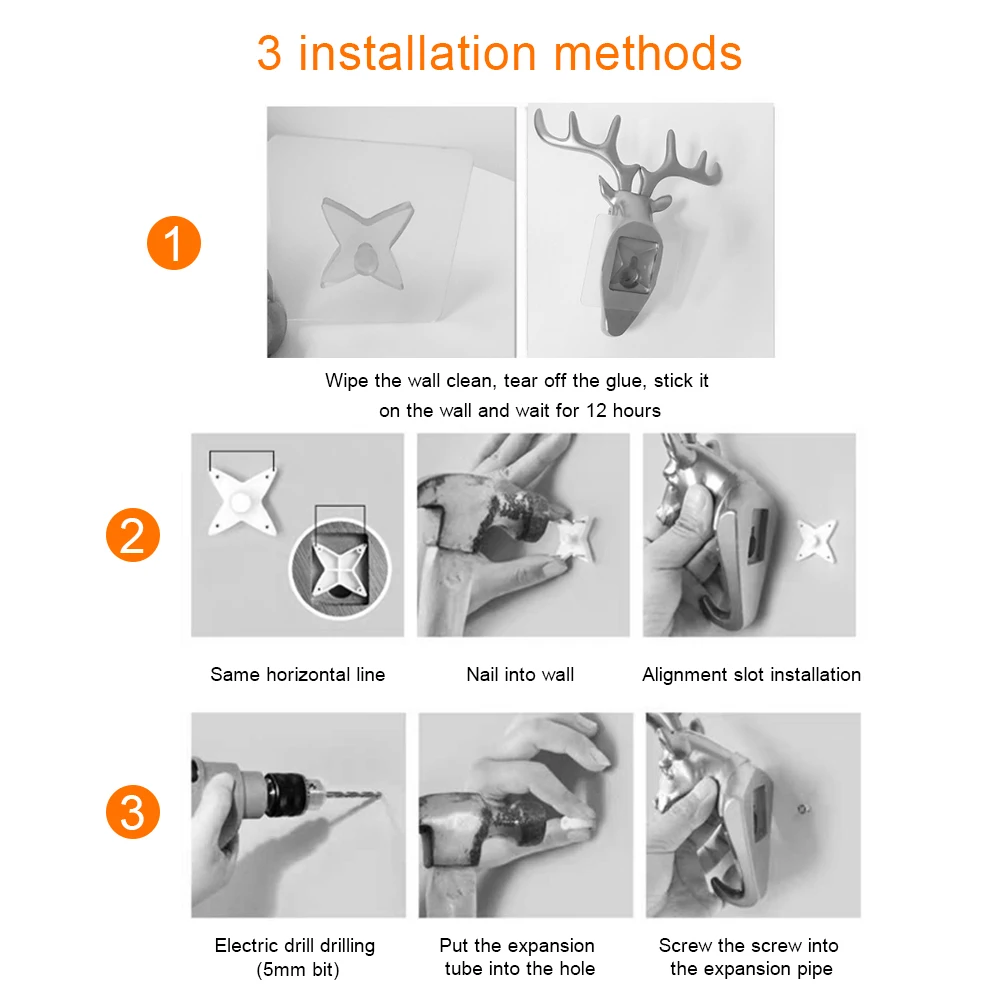 3 installation methods

1

Wipe the wall clean, tear off the glue, stick it on the wall and wait for 12 hours

2

Same horizontal line

Nail into wall

Alignment slot installation

3

Electric drill drilling (5mm bit)

Put the expansion tube into the hole

Screw the screw into the expansion pipe