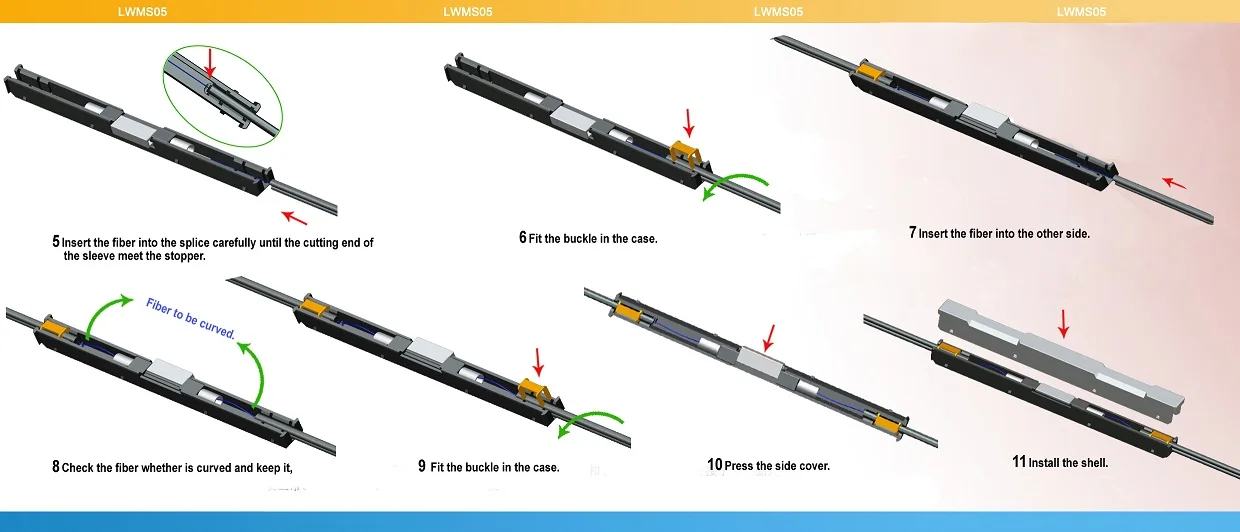 LWMS05 LWMS05 LWMS05 LWMS05

5 Insert the fiber into the splice carefully until the cutting end of the sleeve meet the stopper.

6 Fit the buckle in the case.

7 Insert the fiber into the other side.

Fiber to be curved.

8 Check the fiber whether is curved and keep it,

9 Fit the buckle in the case.

10 Press the side cover.

11 Install the shell.