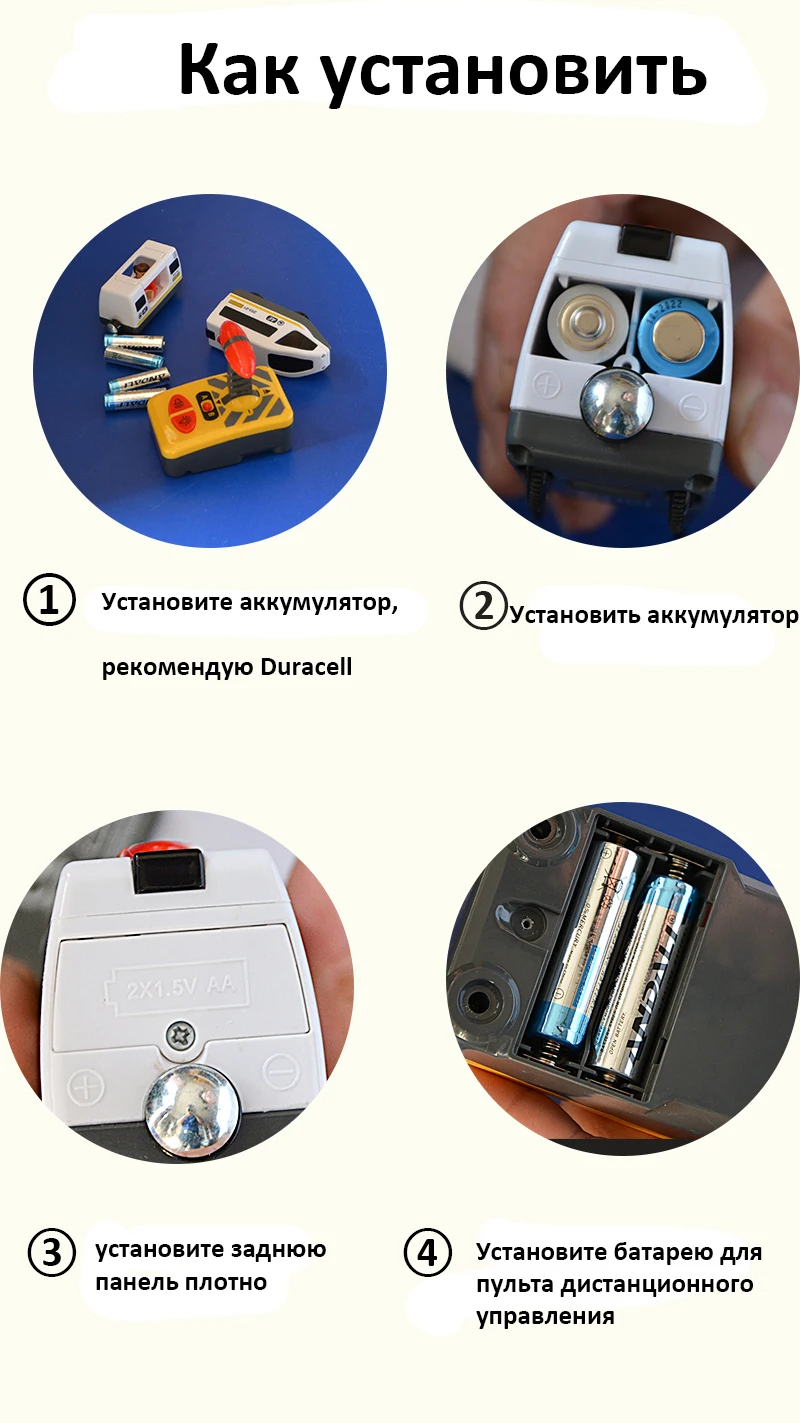 Как установить

① Установите аккумулятор, рекомендую Duracell

② Установить аккумулятор

2X1.5V AA

③ установите заднюю панель плотно

④ Установите батарею для пульта дистанционного управления