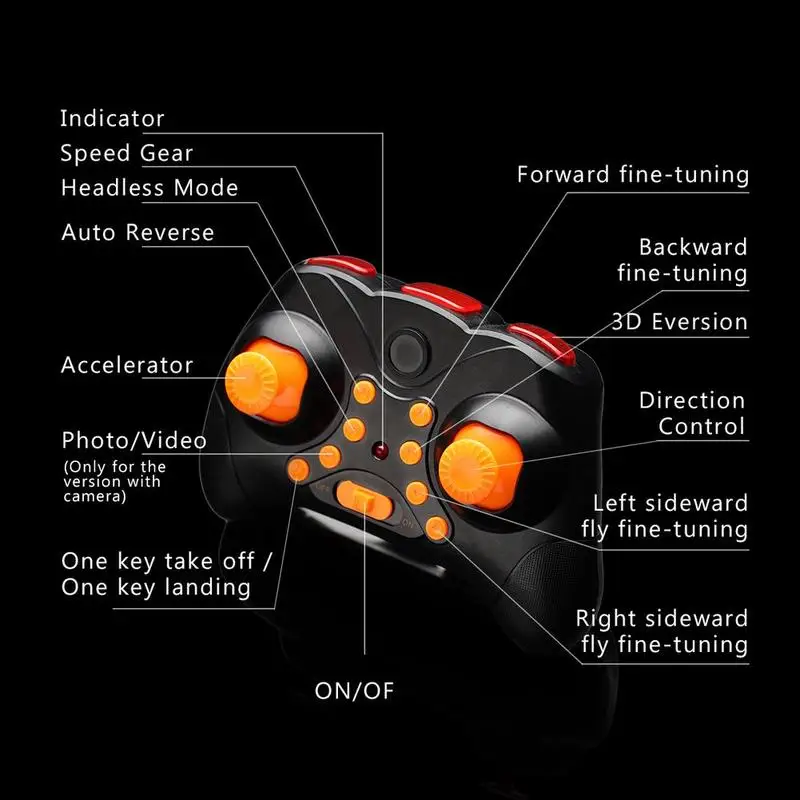 Indicator
Speed Gear
Headless Mode
Auto Reverse
Accelerator
Photo/Video
(Only for the version with camera)
One key take off / One key landing

Forward fine-tuning
Backward fine-tuning
3D Eversion
Direction Control
Left sideward fly fine-tuning
Right sideward fly fine-tuning

ON/OF