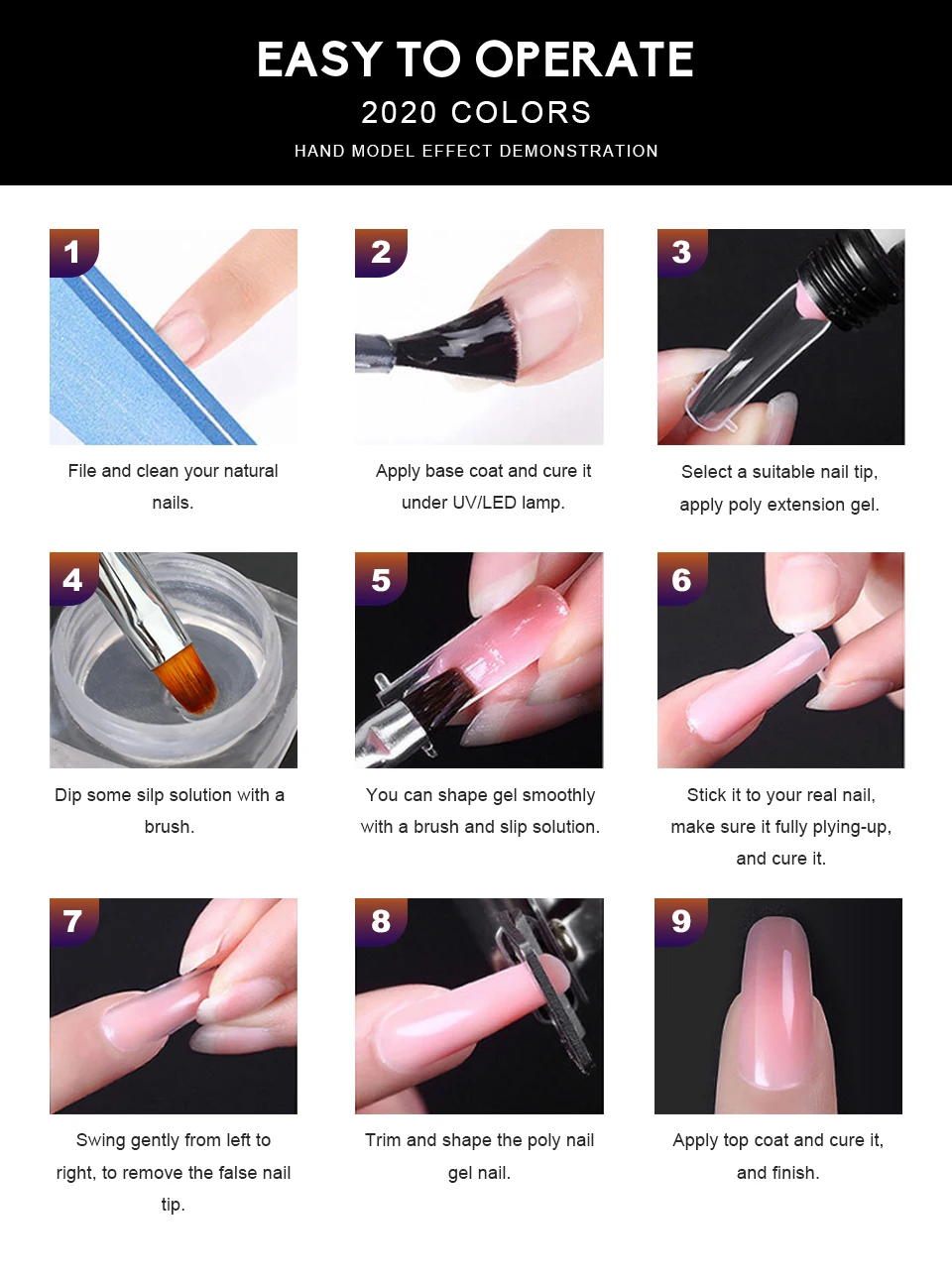 EASY TO OPERATE
2020 COLORS
HAND MODEL EFFECT DEMONSTRATION

1
File and clean your natural nails.

2
Apply base coat and cure it under UV/LED lamp.

3
Select a suitable nail tip, apply poly extension gel.

4
Dip some silp solution with a brush.

5
You can shape gel smoothly with a brush and slip solution.

6
Stick it to your real nail, make sure it fully plying-up, and cure it.

7
Swing gently from left to right, to remove the false nail tip.

8
Trim and shape the poly nail gel nail.

9
Apply top coat and cure it, and finish.