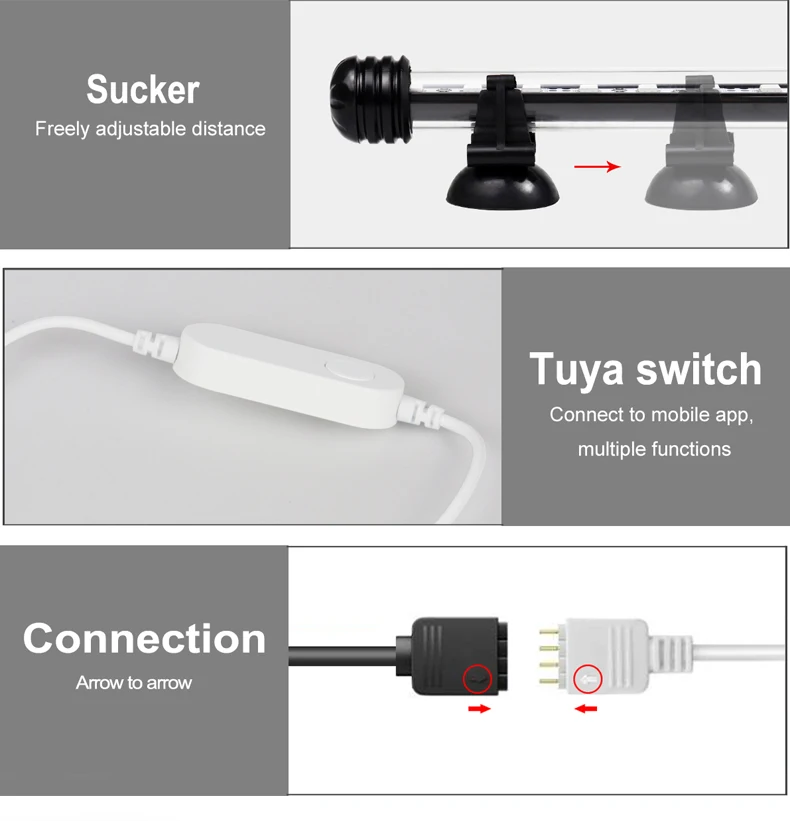 Sucker
Freely adjustable distance

Tuya switch
Connect to mobile app, multiple functions

Connection
Arrow to arrow