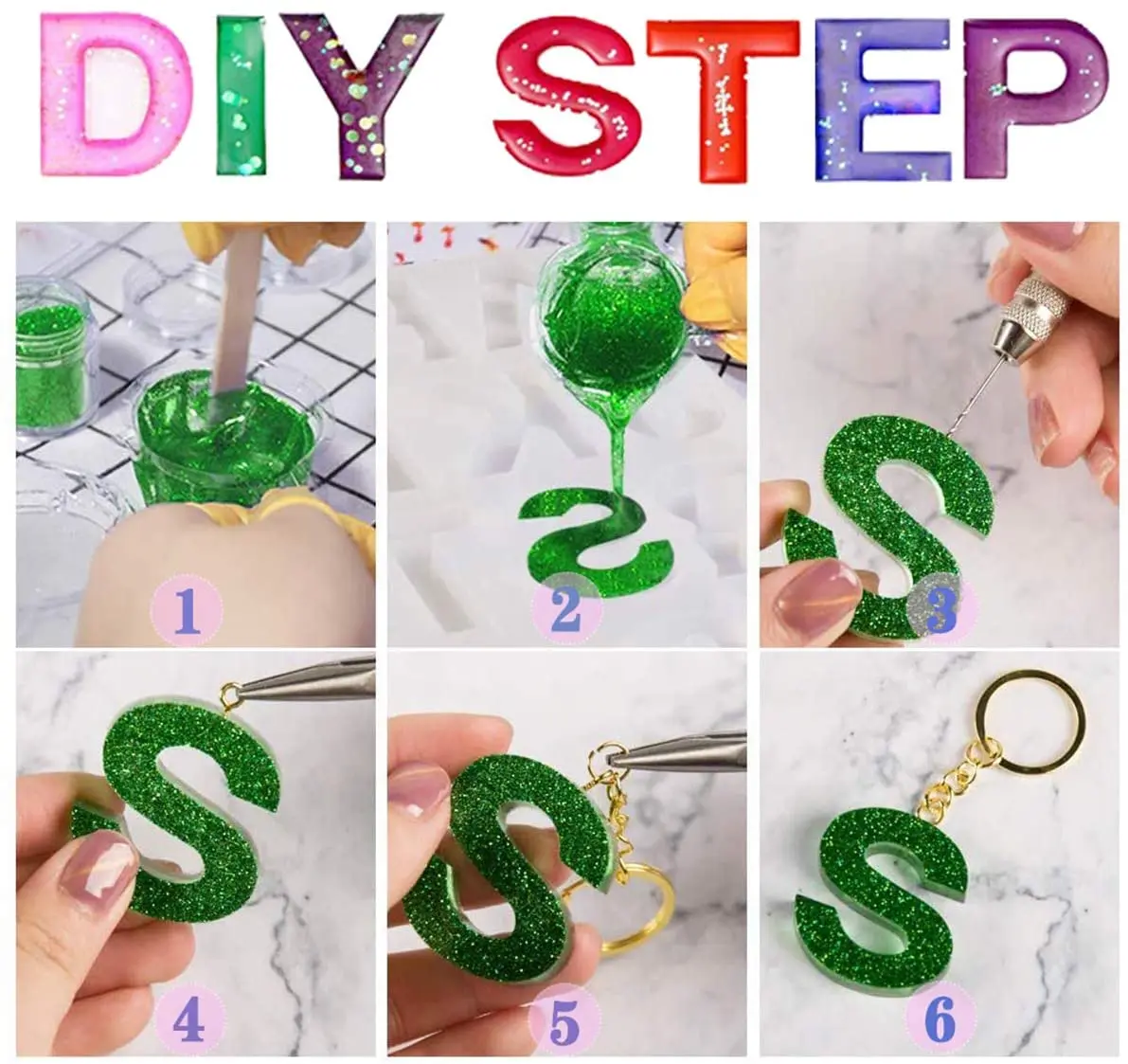 DIY STEP

1

2

3

4

5

6