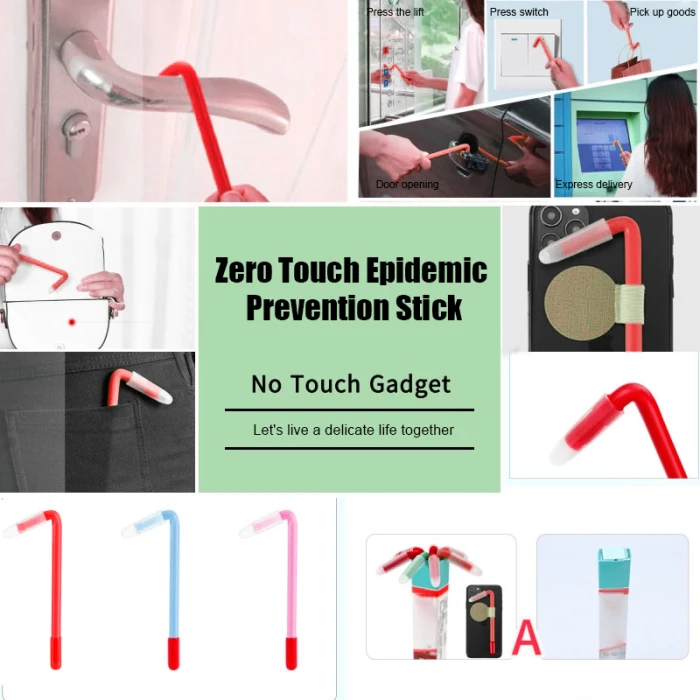 Press the lift

Press switch

Pick up goods

Door opening

Express delivery

Zero Touch Epidemic Prevention Stick

No Touch Gadget

Let's live a delicate life together

A