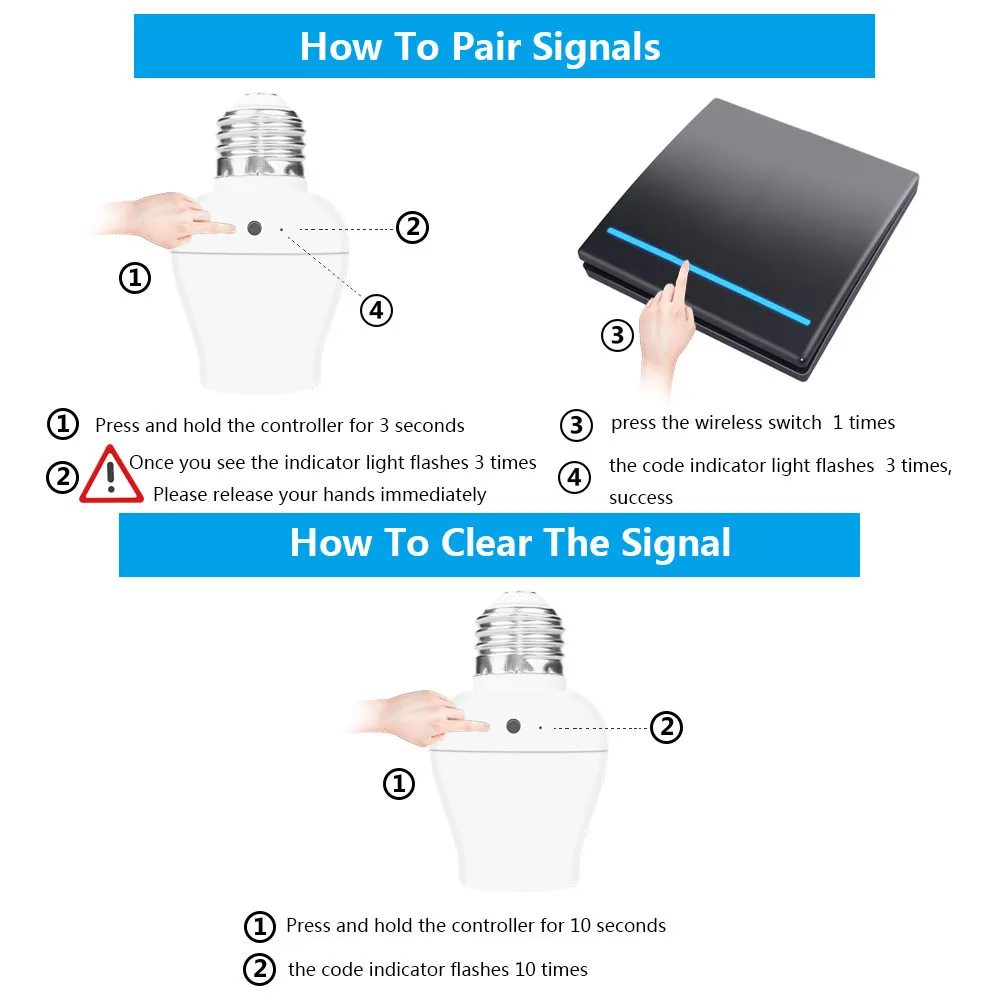 How To Pair Signals

②

①

④

③

① Press and hold the controller for 3 seconds

② Once you see the indicator light flashes 3 times Please release your hands immediately

③ press the wireless switch 1 times

④ the code indicator light flashes 3 times, success

How To Clear The Signal

②

①

① Press and hold the controller for 10 seconds

② the code indicator flashes 10 times