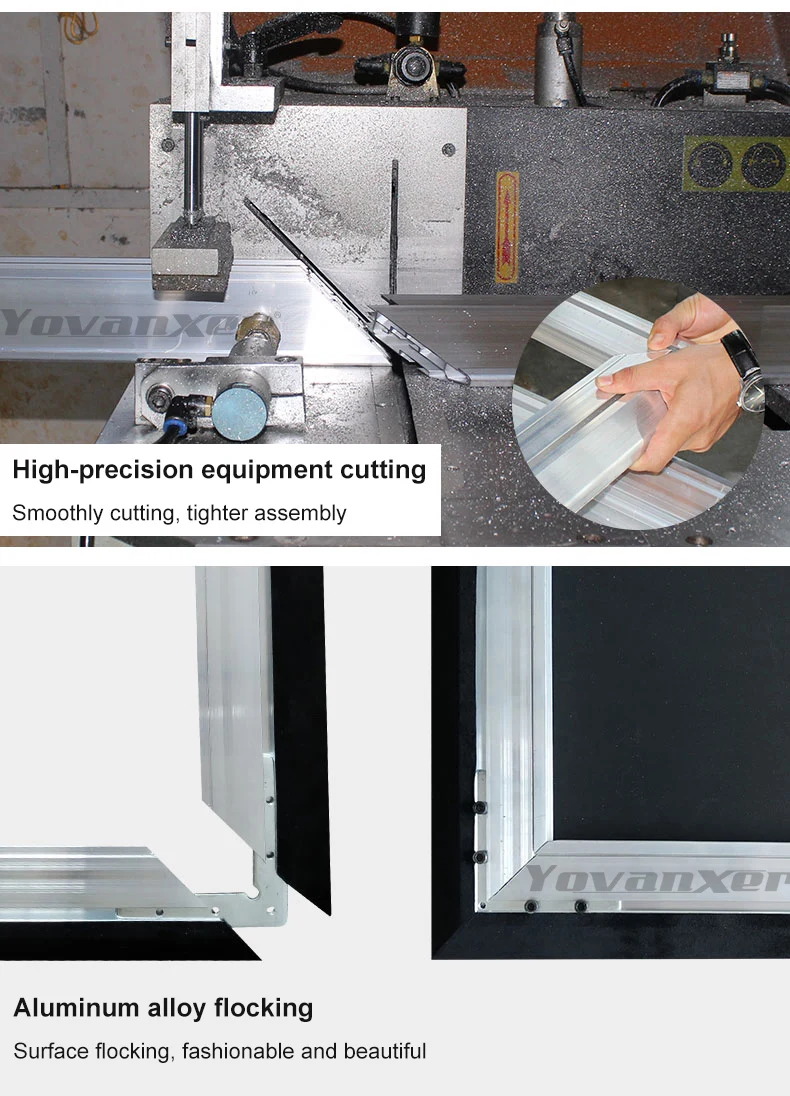 Yovanxer

High-precision equipment cutting

Smoothly cutting, tighter assembly

Yovanxer

Aluminum alloy flocking

Surface flocking, fashionable and beautiful