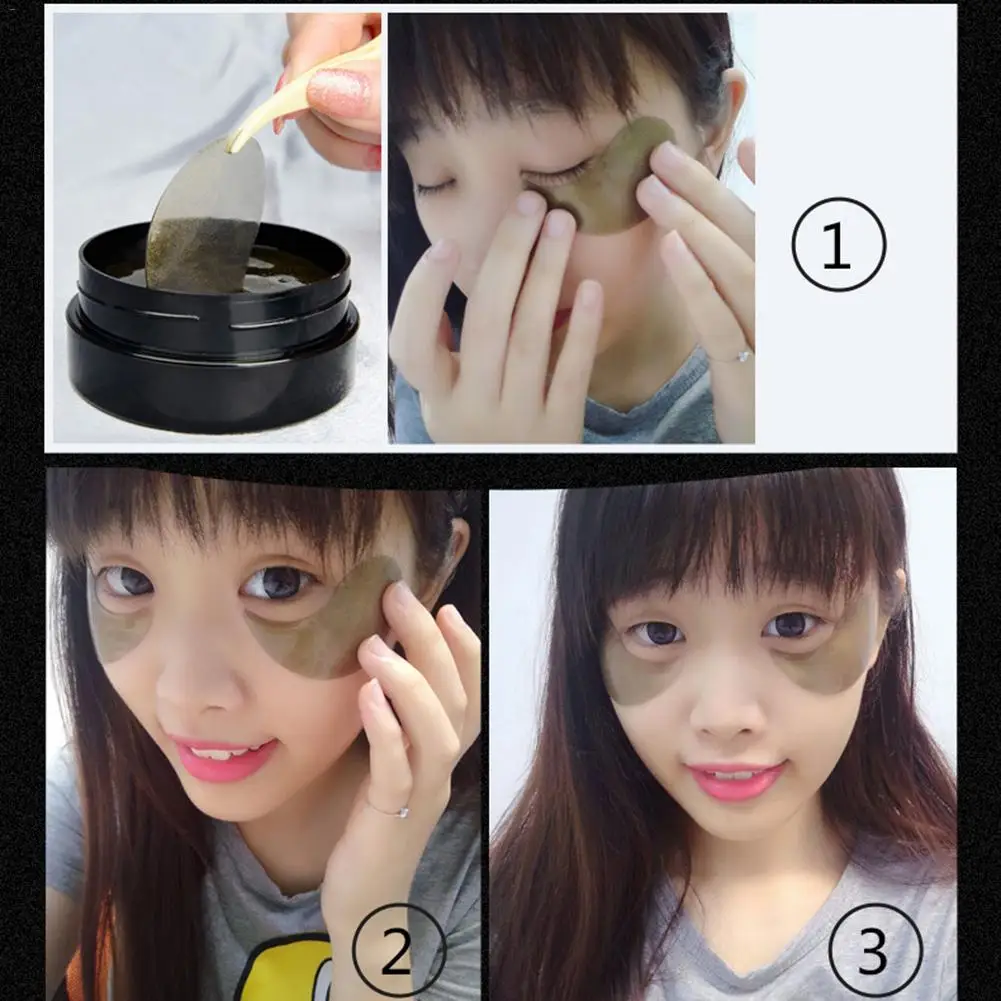 1

2

3