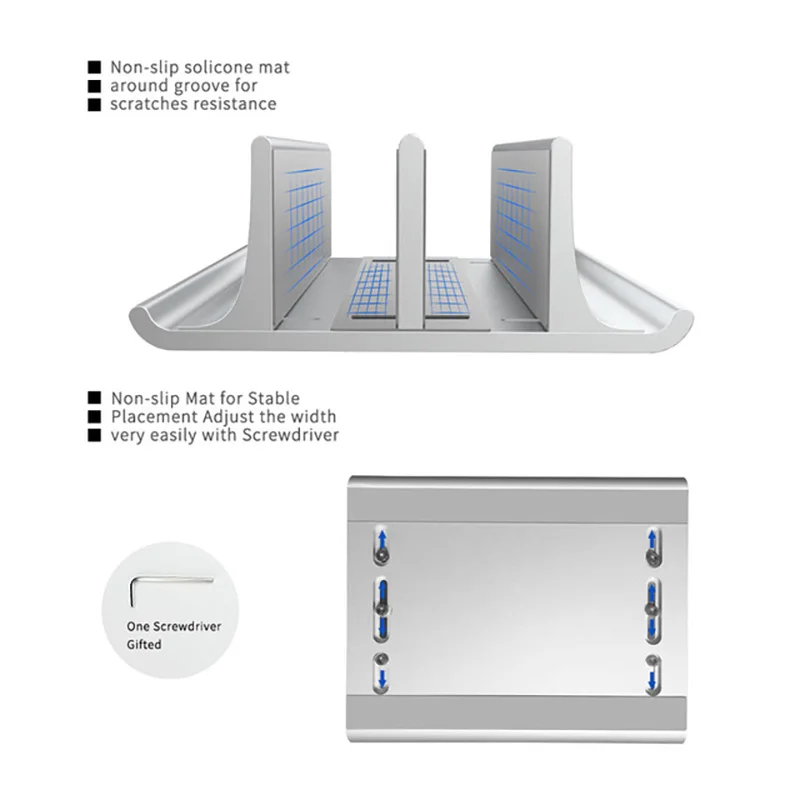 ■ Non-slip solicone mat
■ around groove for
■ scratches resistance

■ Non-slip Mat for Stable
■ Placement Adjust the width
■ very easily with Screwdriver

One Screwdriver Gifted