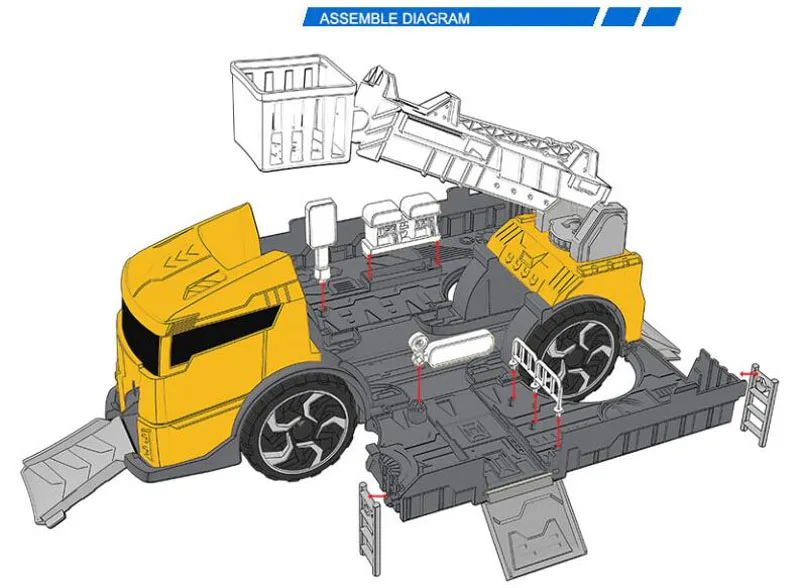 ASSEMBLE DIAGRAM