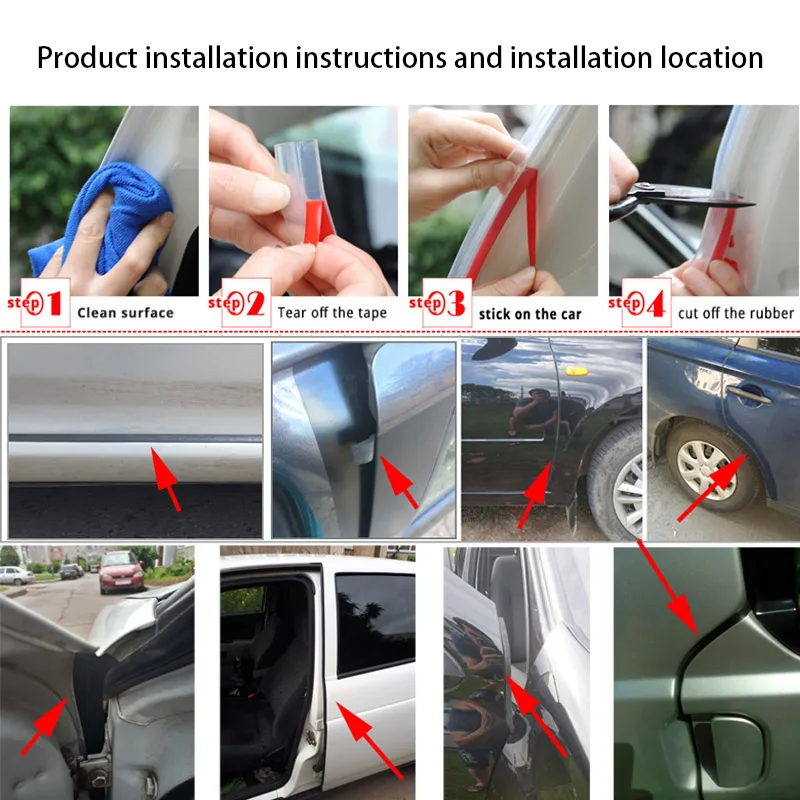 Product installation instructions and installation location

step 1 Clean surface

step 2 Tear off the tape

step 3 stick on the car

step 4 cut off the rubber