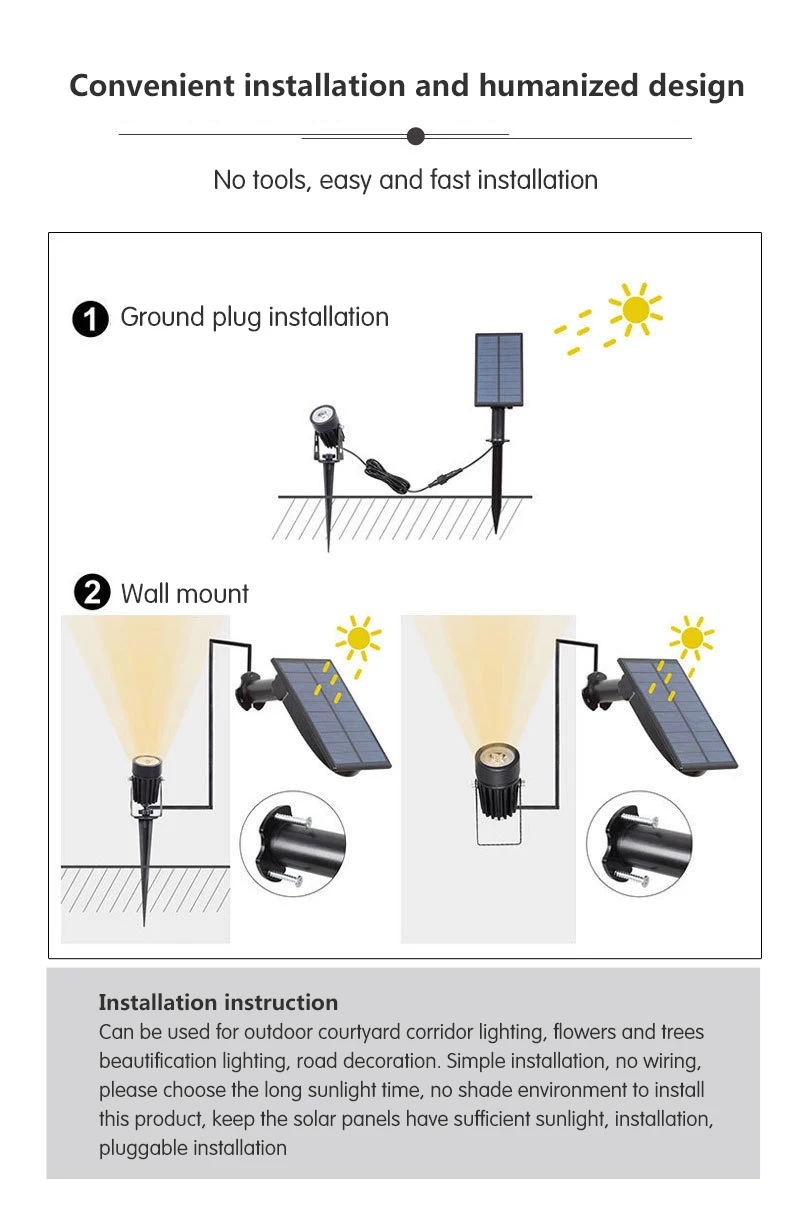 Convenient installation and humanized design

No tools, easy and fast installation

1 Ground plug installation

2 Wall mount

Installation instruction
Can be used for outdoor courtyard corridor lighting, flowers and trees beautification lighting, road decoration. Simple installation, no wiring, please choose the long sunlight time, no shade environment to install this product, keep the solar panels have sufficient sunlight, installation, pluggable installation