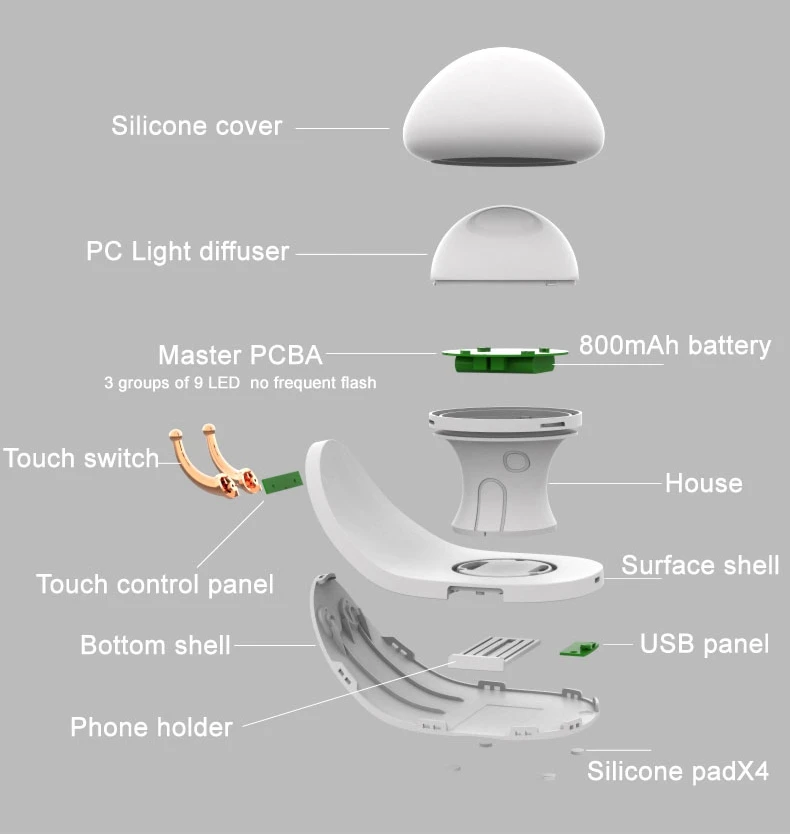 Silicone cover

PC Light diffuser

Master PCBA
3 groups of 9 LED no frequent flash

800mAh battery

Touch switch

House

Touch control panel

Surface shell

Bottom shell

USB panel

Phone holder

Silicone padX4