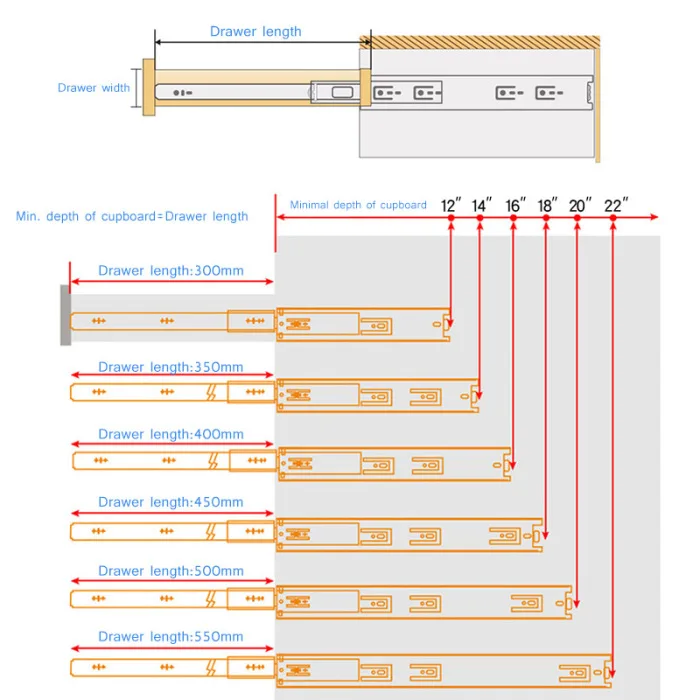 Drawer length

Drawer width

Min. depth of cupboard=Drawer length

Minimal depth of cupboard

12″ 14″ 16″ 18″ 20″ 22″

Drawer length:300mm

Drawer length:350mm

Drawer length:400mm

Drawer length:450mm

Drawer length:500mm

Drawer length:550mm