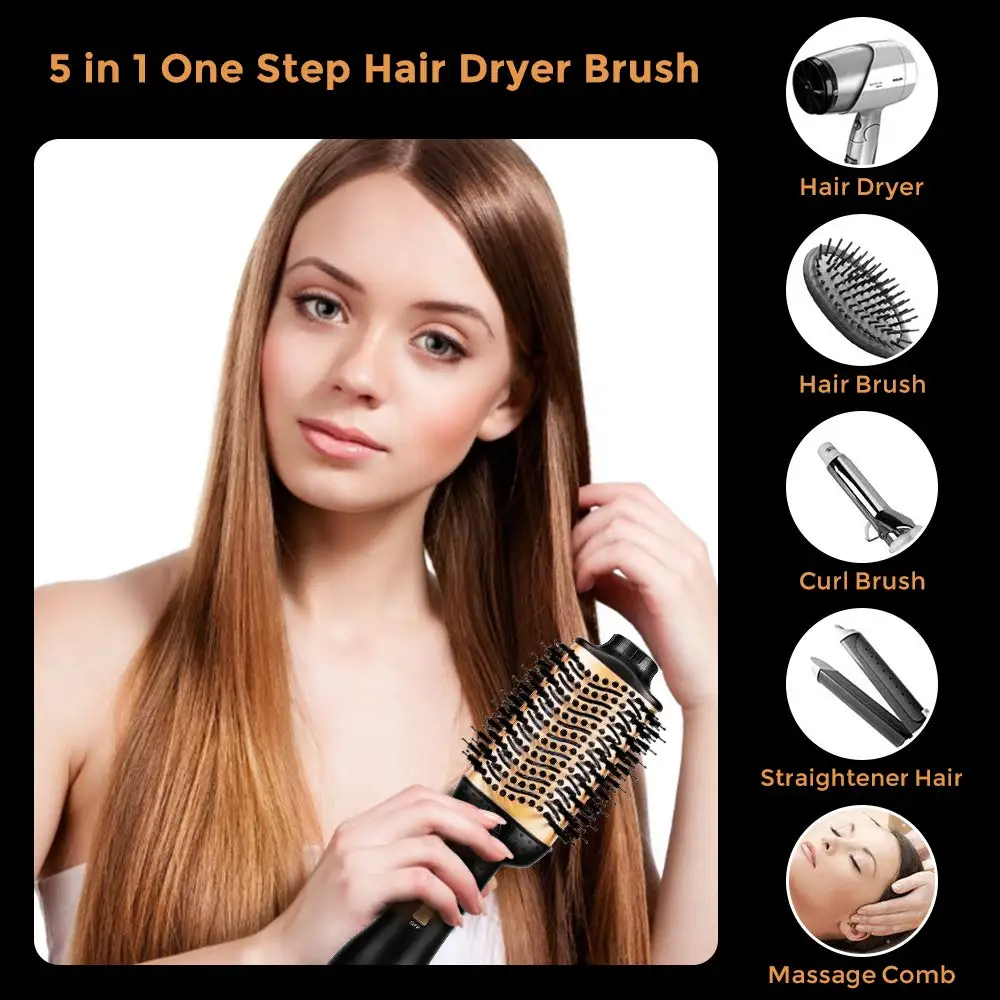 5 in 1 One Step Hair Dryer Brush

Hair Dryer

Hair Brush

Curl Brush

Straightener Hair

Massage Comb