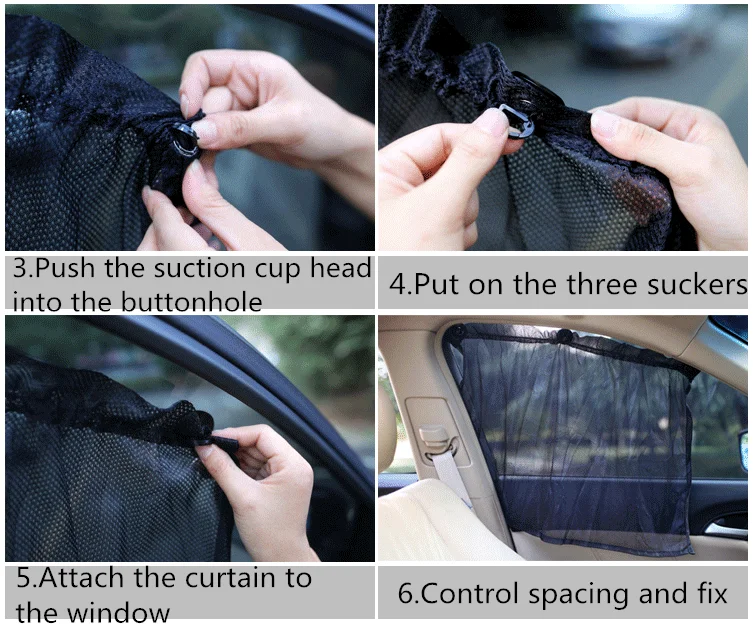 3.Push the suction cup head into the buttonhole

4.Put on the three suckers

5.Attach the curtain to the window

6.Control spacing and fix