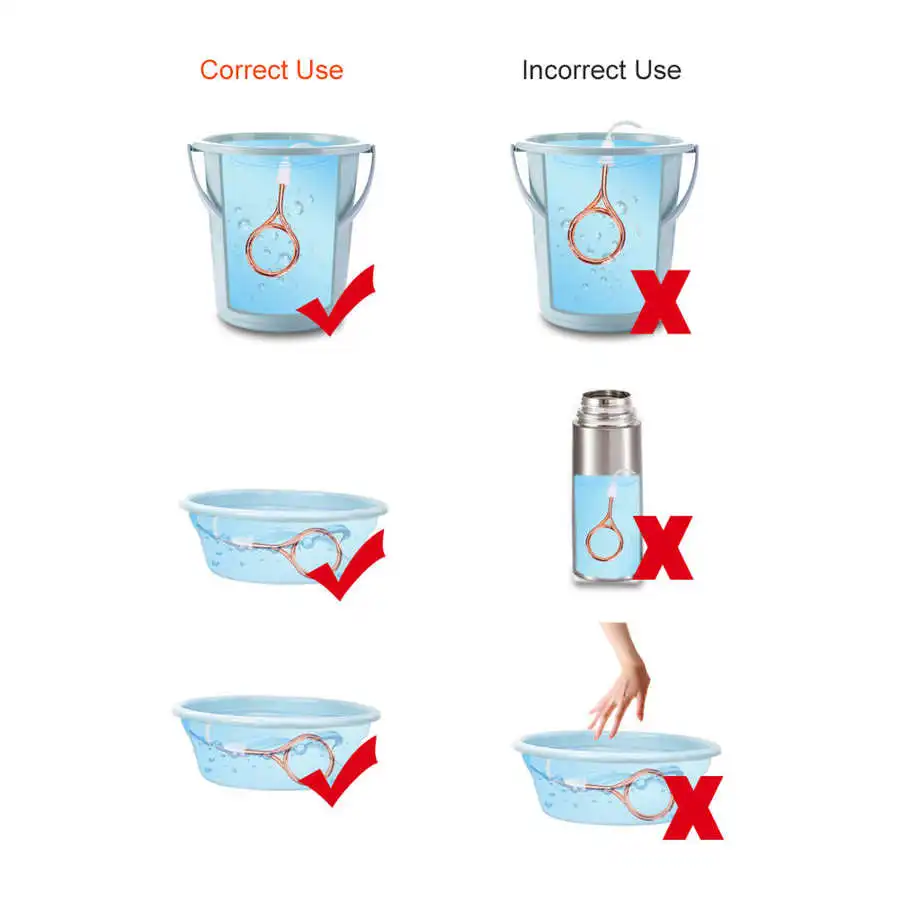 Correct Use

Incorrect Use