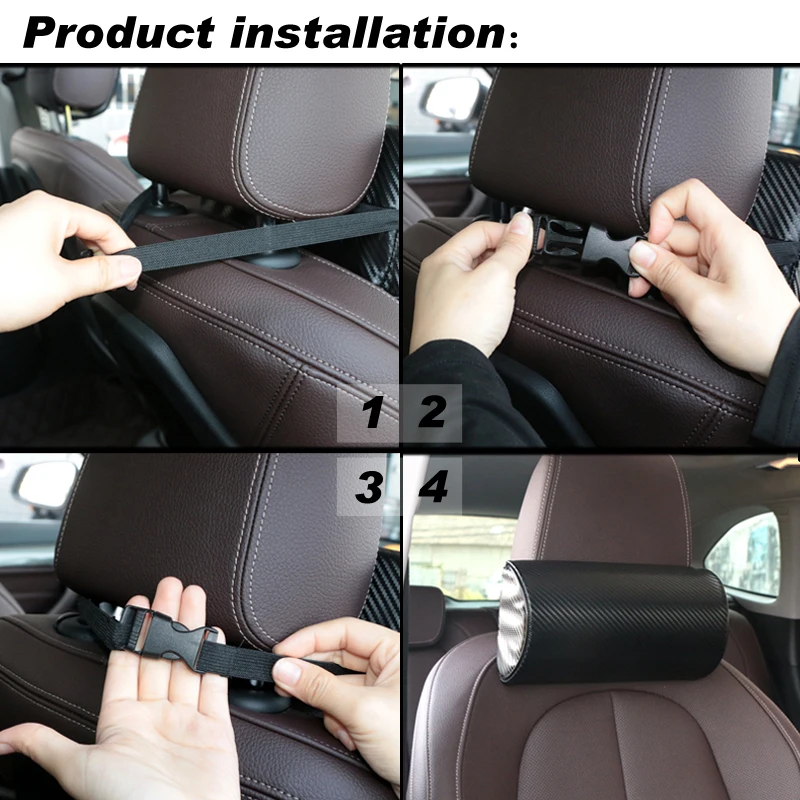 Product installation:

1

2

3

4