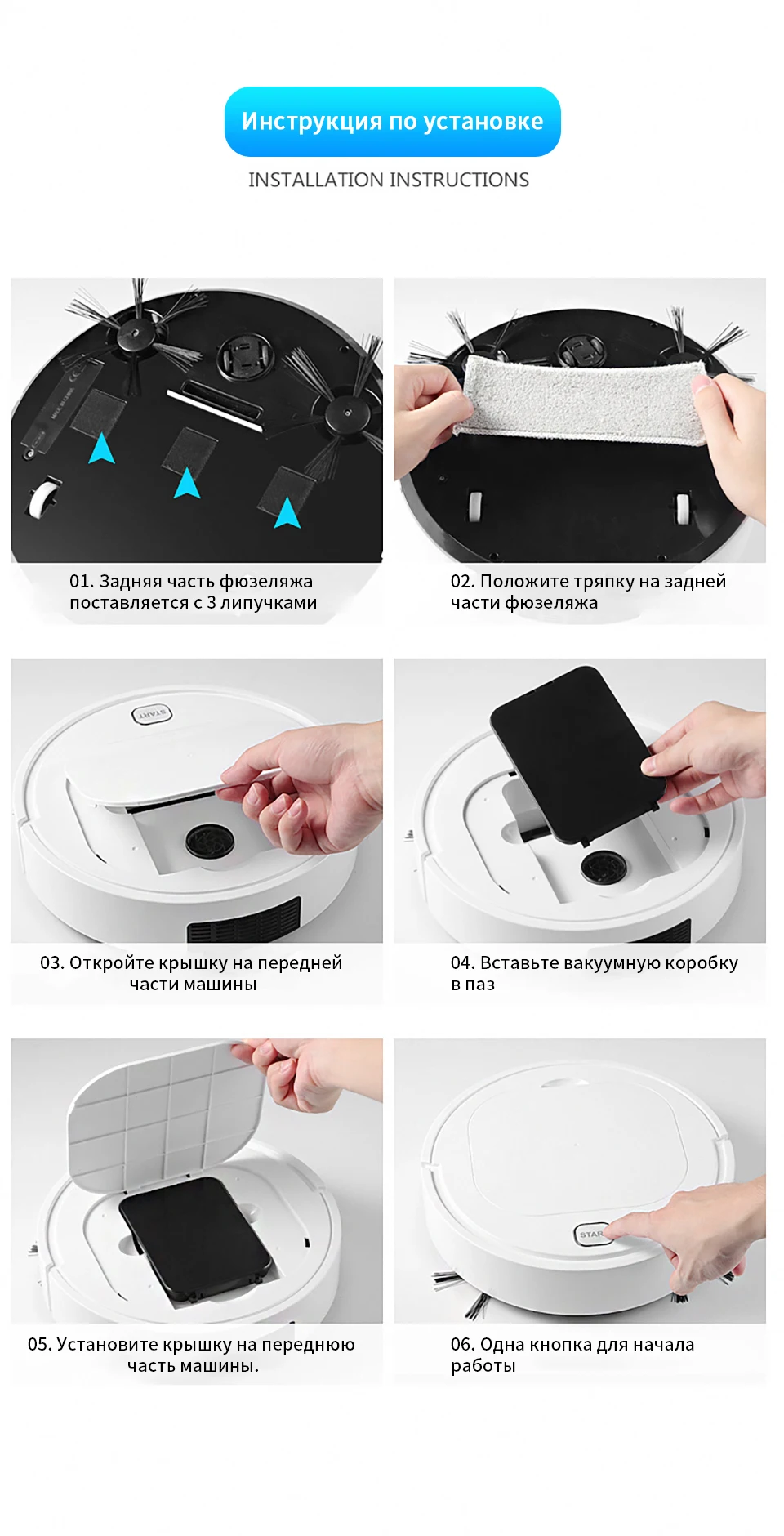 Инструкция по установке

INSTALLATION INSTRUCTIONS

01. Задняя часть фюзеляжа поставляется с 3 липучками

02. Положите тряпку на задней части фюзеляжа

START

03. Откройте крышку на передней части машины

04. Вставьте вакуумную коробку в паз

05. Установите крышку на переднюю часть машины.

START

06. Одна кнопка для начала работы