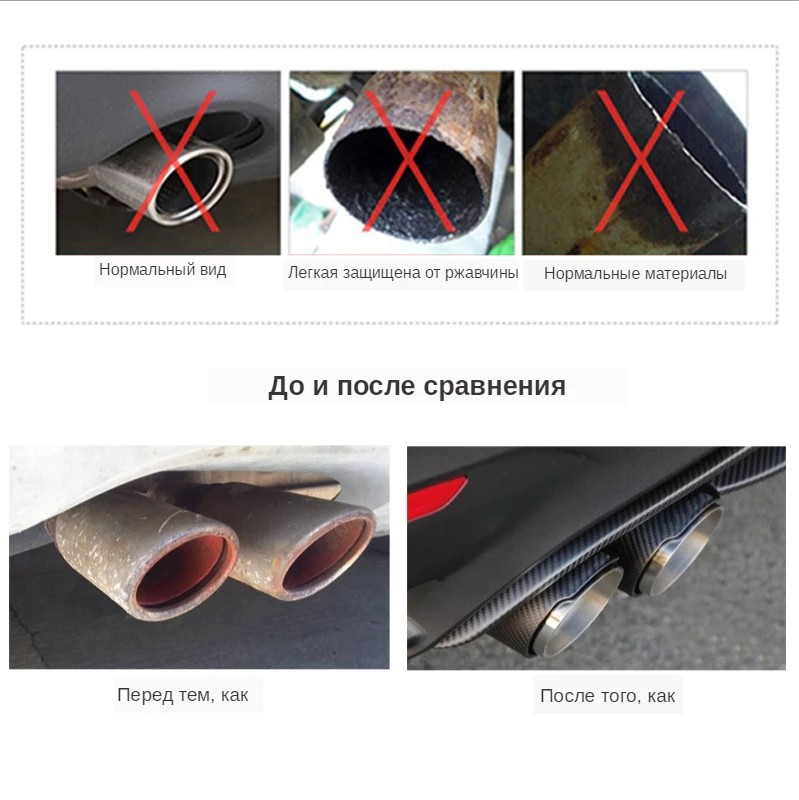 Нормальный вид

Легкая защищена от ржавчины

Нормальные материалы

До и после сравнения

Перед тем, как

После того, как