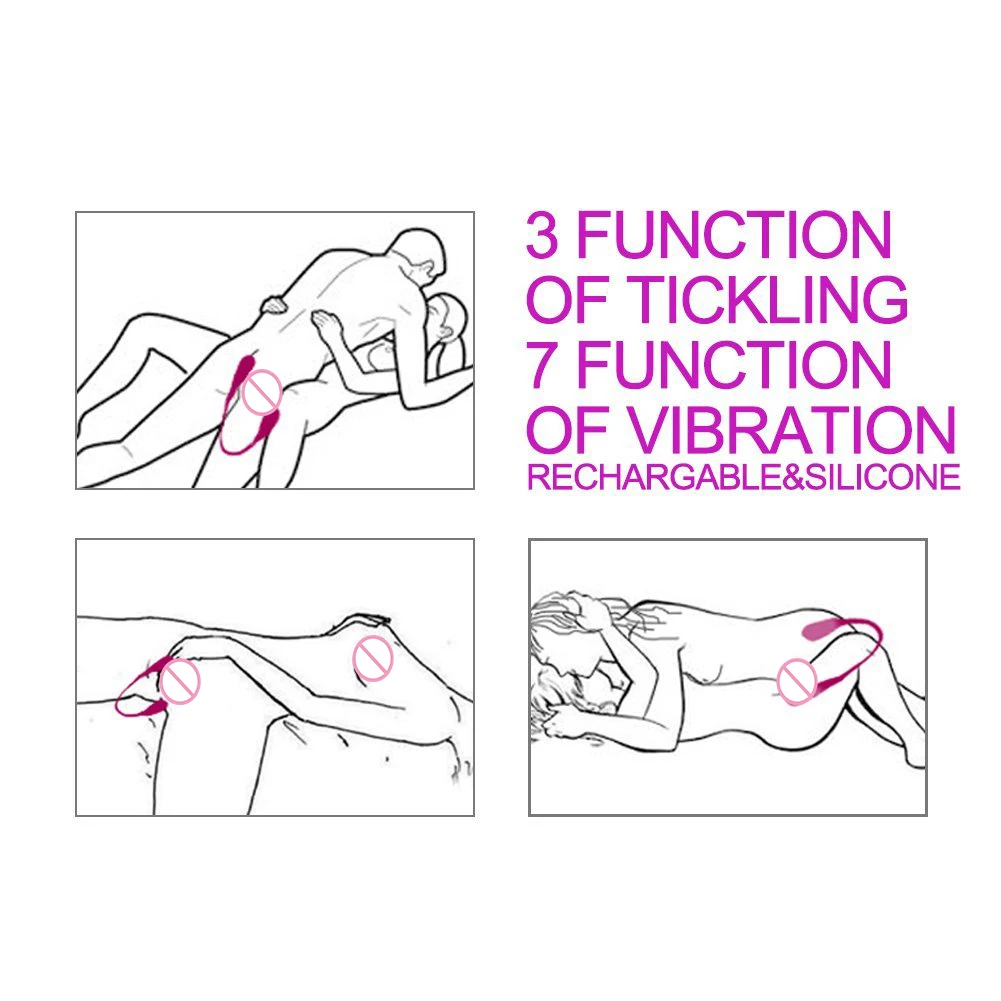 3 FUNCTION
OF TICKLING
7 FUNCTION
OF VIBRATION
RECHARGABLE&SILICONE