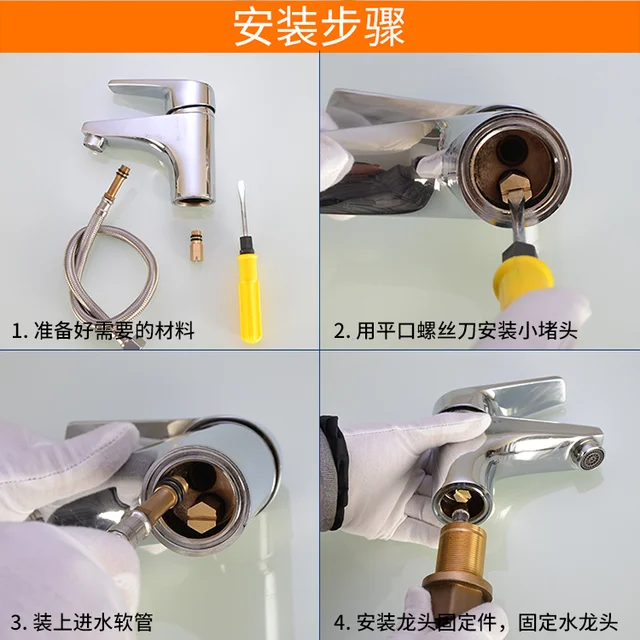 安装步骤

1. 准备好需要的材料

2. 用平口螺丝刀安装小堵头

3. 装上进水软管

4. 安装龙头固定件，固定水龙头