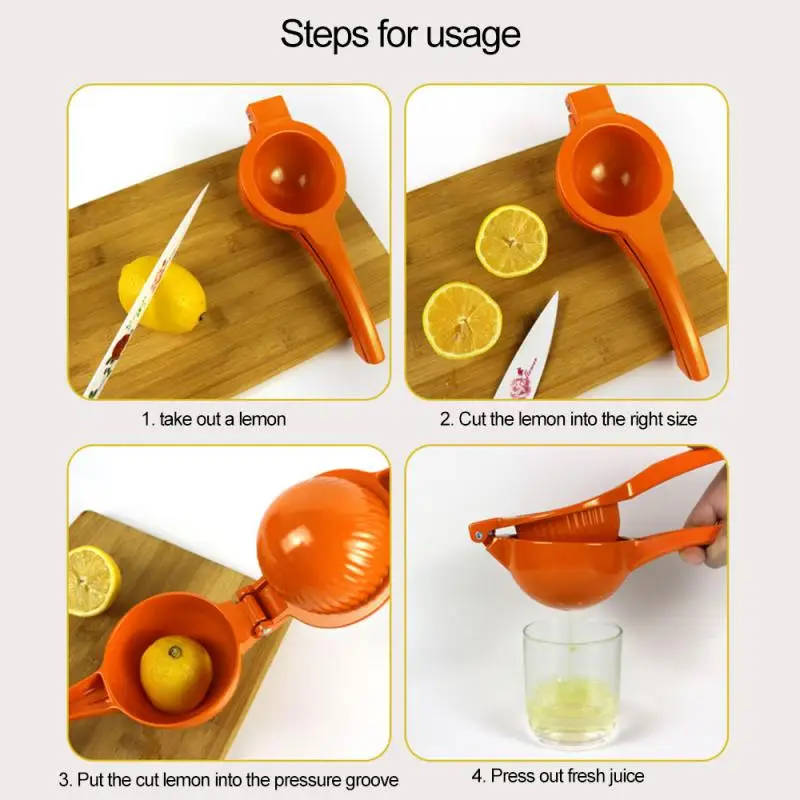 Steps for usage

1. take out a lemon

2. Cut the lemon into the right size

3. Put the cut lemon into the pressure groove

4. Press out fresh juice