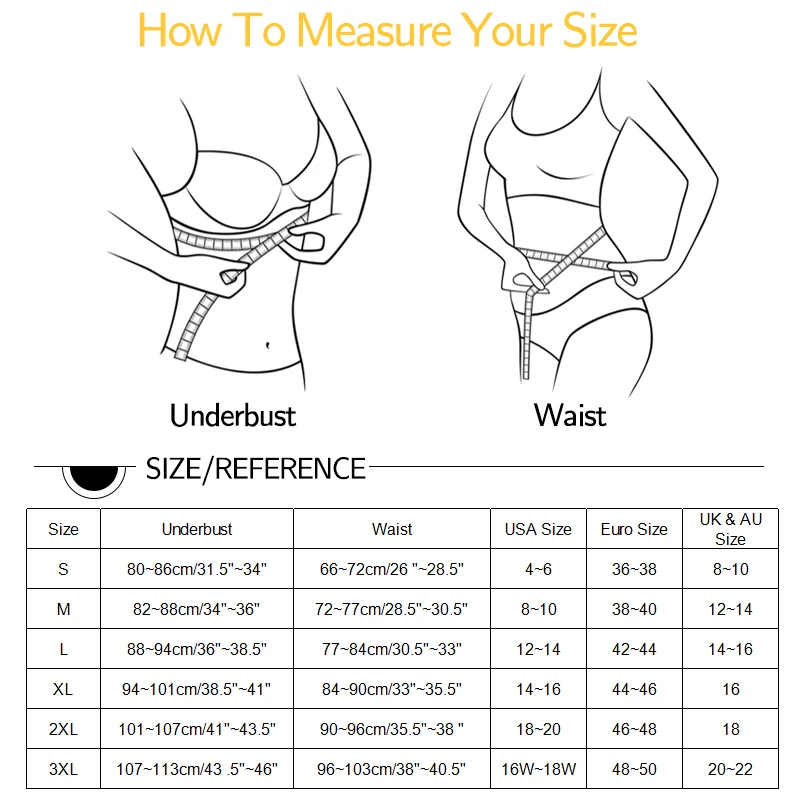 How To Measure Your Size

Underbust

Waist

SIZE/REFERENCE

| Size | Underbust | Waist | USA Size | Euro Size | UK & AU Size |
|---|---|---|---|---|---|
| S | 80~86cm/31.5"~34" | 66~72cm/26 "~28.5" | 4~6 | 36~38 | 8~10 |
| M | 82~88cm/34"~36" | 72~77cm/28.5"~30.5" | 8~10 | 38~40 | 12~14 |
| L | 88~94cm/36"~38.5" | 77~84cm/30.5"~33" | 12~14 | 42~44 | 14~16 |
| XL | 94~101cm/38.5"~41" | 84~90cm/33"~35.5" | 14~16 | 44~46 | 16 |
| 2XL | 101~107cm/41"~43.5" | 90~96cm/35.5"~38 " | 18~20 | 46~48 | 18 |
| 3XL | 107~113cm/43 .5"~46" | 96~103cm/38"~40.5" | 16W~18W | 48~50 | 20~22 |