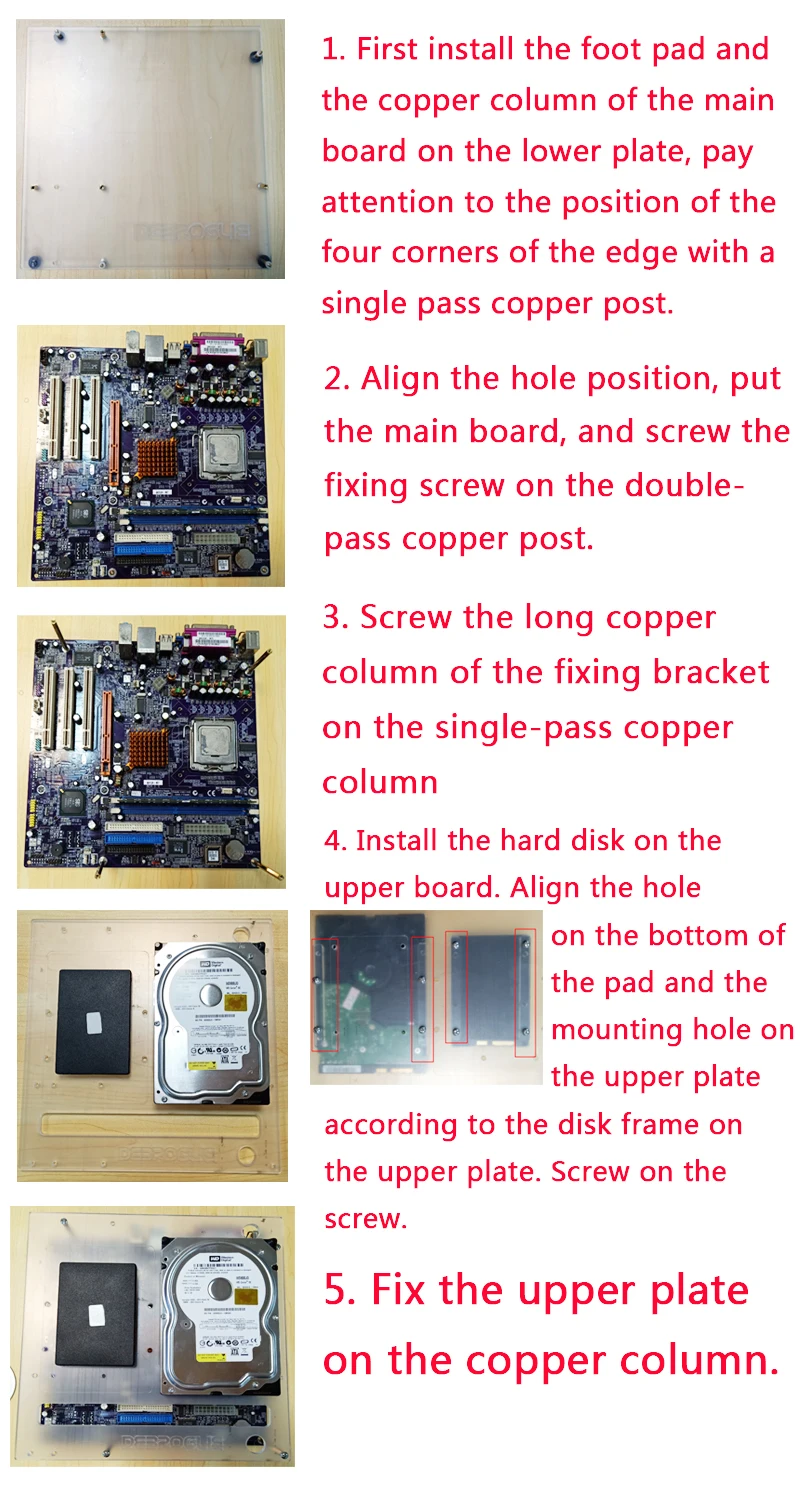 1. First install the foot pad and the copper column of the main board on the lower plate, pay attention to the position of the four corners of the edge with a single pass copper post.

2. Align the hole position, put the main board, and screw the fixing screw on the double-pass copper post.

3. Screw the long copper column of the fixing bracket on the single-pass copper column

4. Install the hard disk on the upper board. Align the hole on the bottom of the pad and the mounting hole on the upper plate according to the disk frame on the upper plate. Screw on the screw.

5. Fix the upper plate on the copper column.