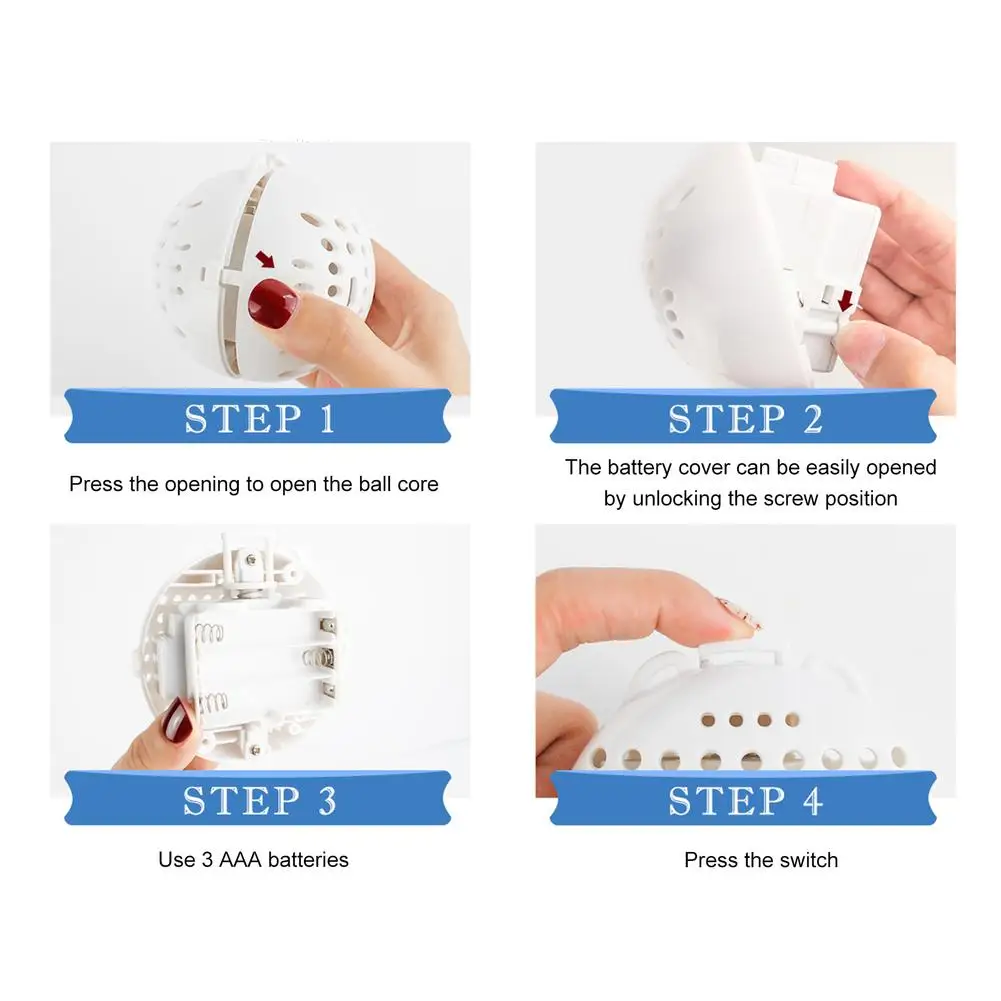 STEP 1

Press the opening to open the ball core

STEP 2

The battery cover can be easily opened by unlocking the screw position

STEP 3

Use 3 AAA batteries

STEP 4

Press the switch