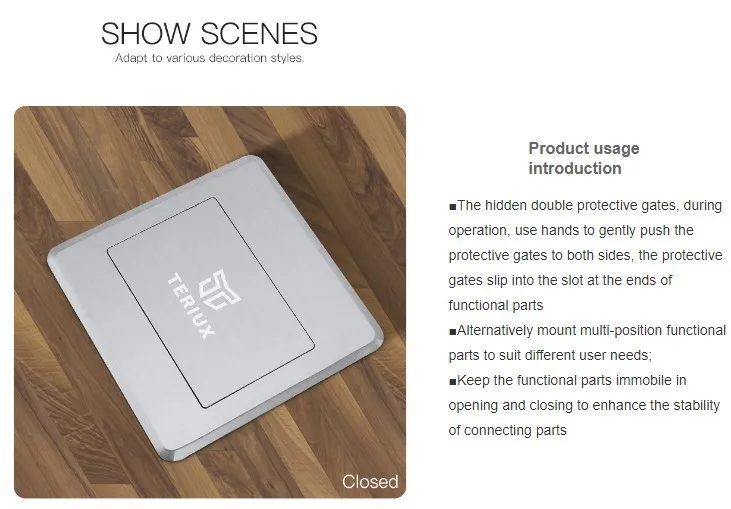 SHOW SCENES
Adapt to various decoration styles.

TERIUX

Closed

Product usage introduction

■The hidden double protective gates, during operation, use hands to gently push the protective gates to both sides, the protective gates slip into the slot at the ends of functional parts

■Alternatively mount multi-position functional parts to suit different user needs;

■Keep the functional parts immobile in opening and closing to enhance the stability of connecting parts