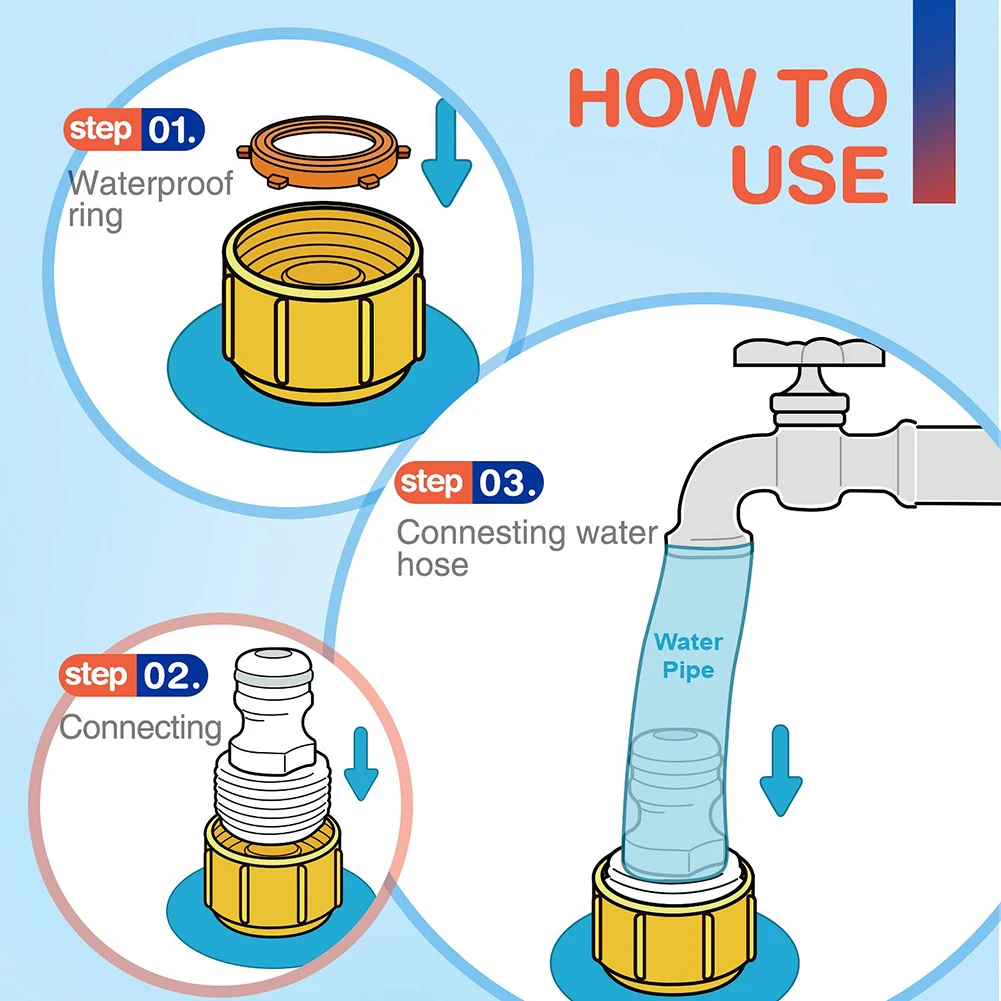 HOW TO USE

step 01.
Waterproof ring

step 03.
Connesting water hose

Water Pipe

step 02.
Connecting